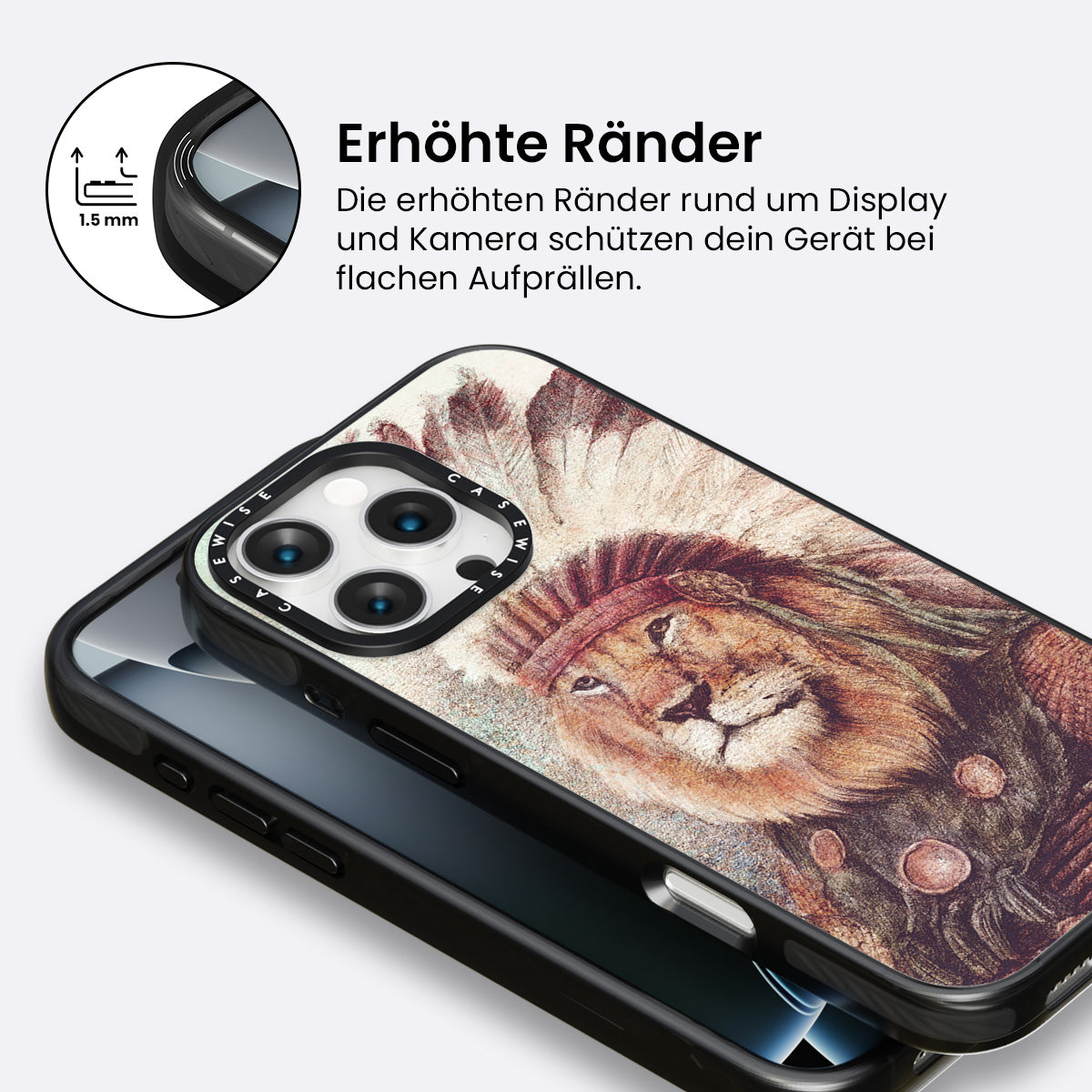 1.5 mm

Erhöhte Ränder

Die erhöhten Ränder rund um Display und Kamera schützen dein Gerät bei flachen Aufprällen.

CASEWISE CASEWISE