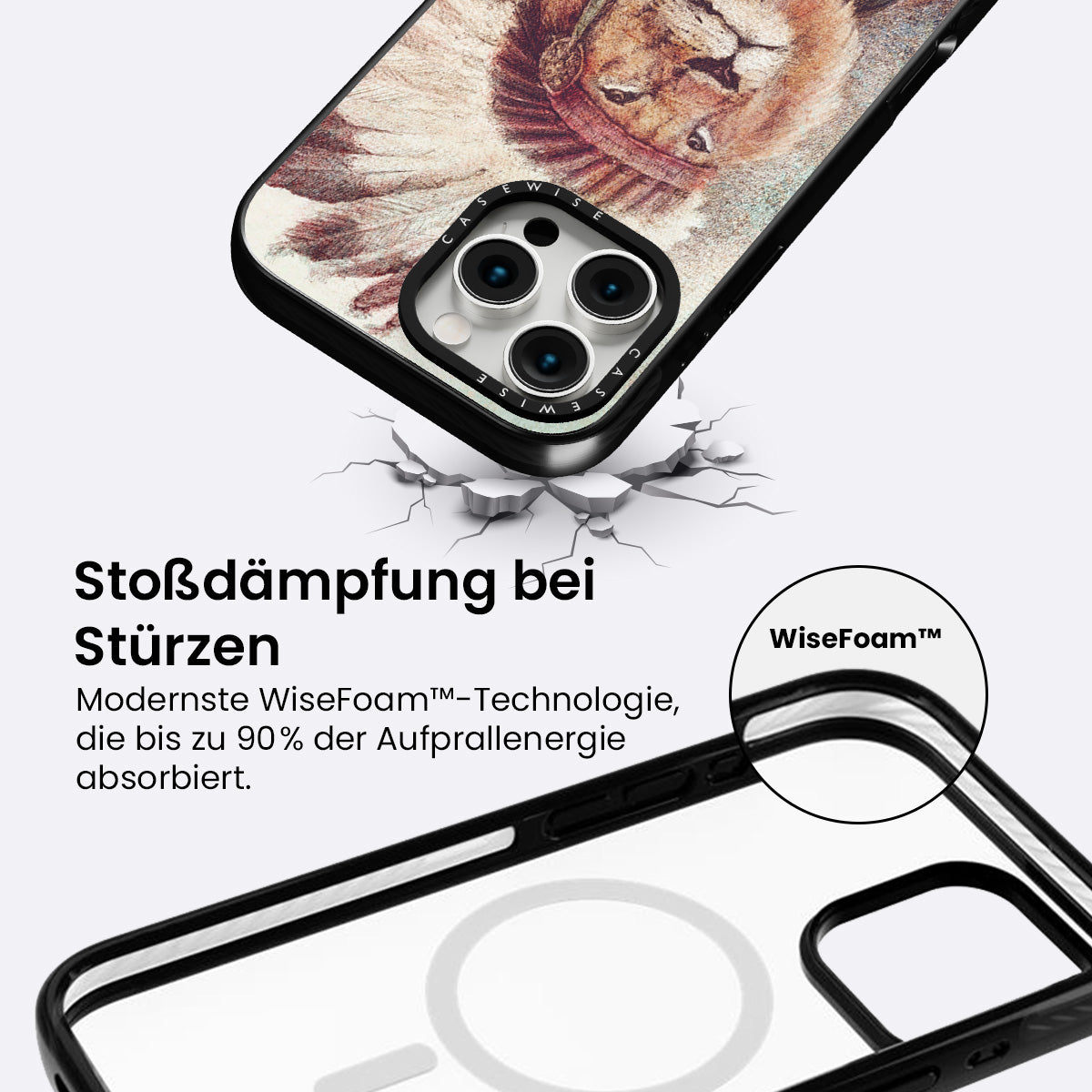 CASEWISE
CASEWISE

Stoßdämpfung bei Stürzen

Modernste WiseFoam™-Technologie, die bis zu 90% der Aufprallenergie absorbiert.

WiseFoam™