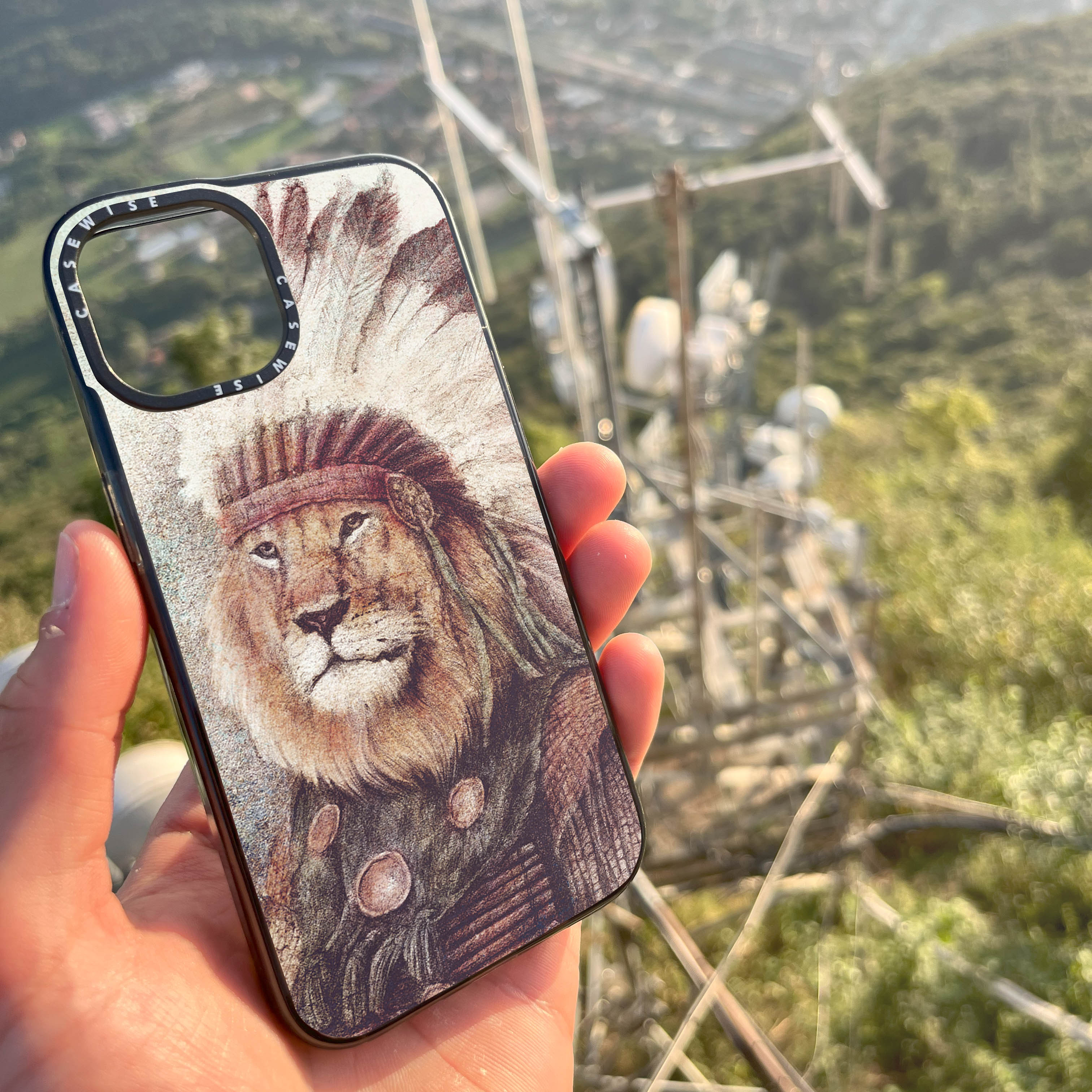 CASEWISE
CASEWISE