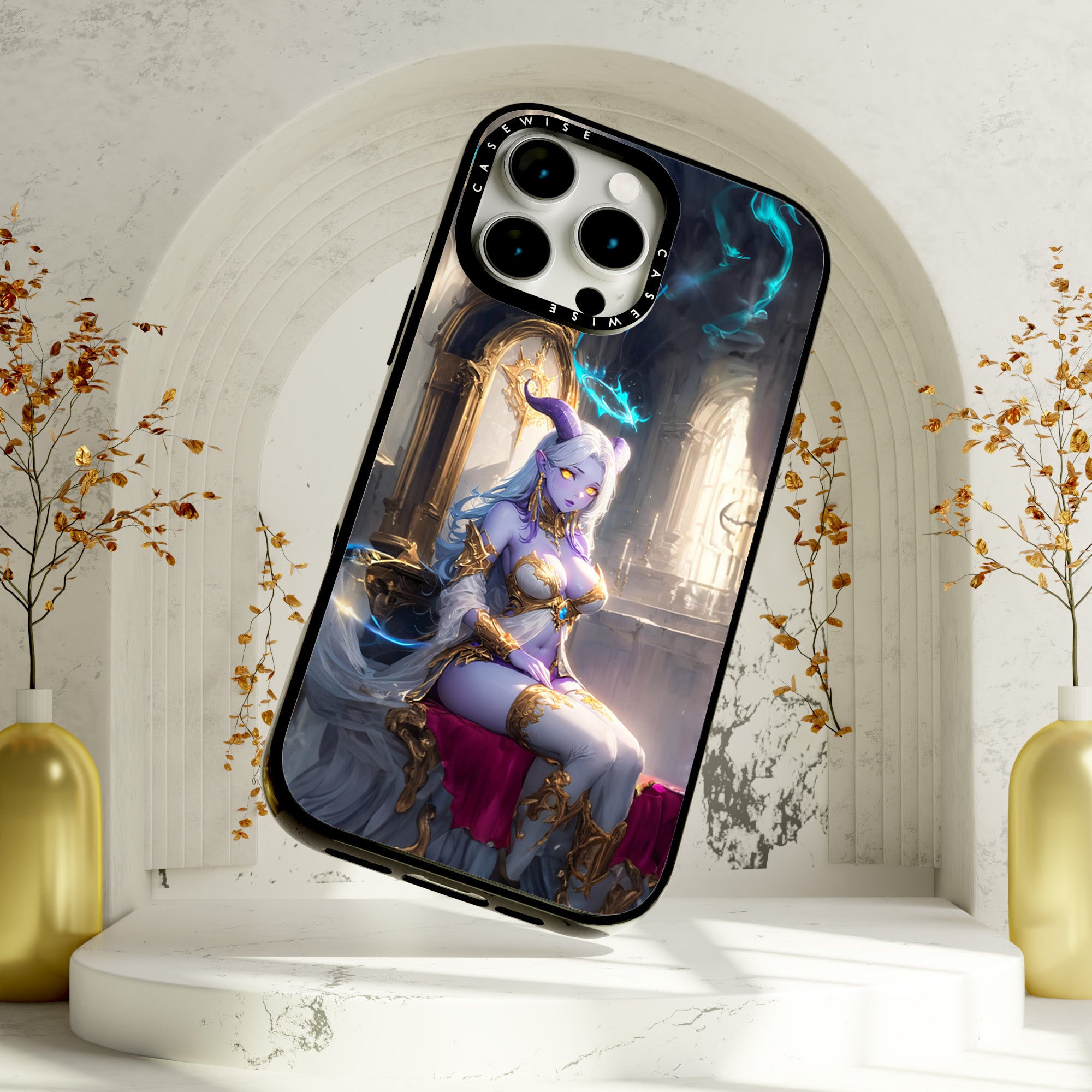 CASEWISE
CASEWISE