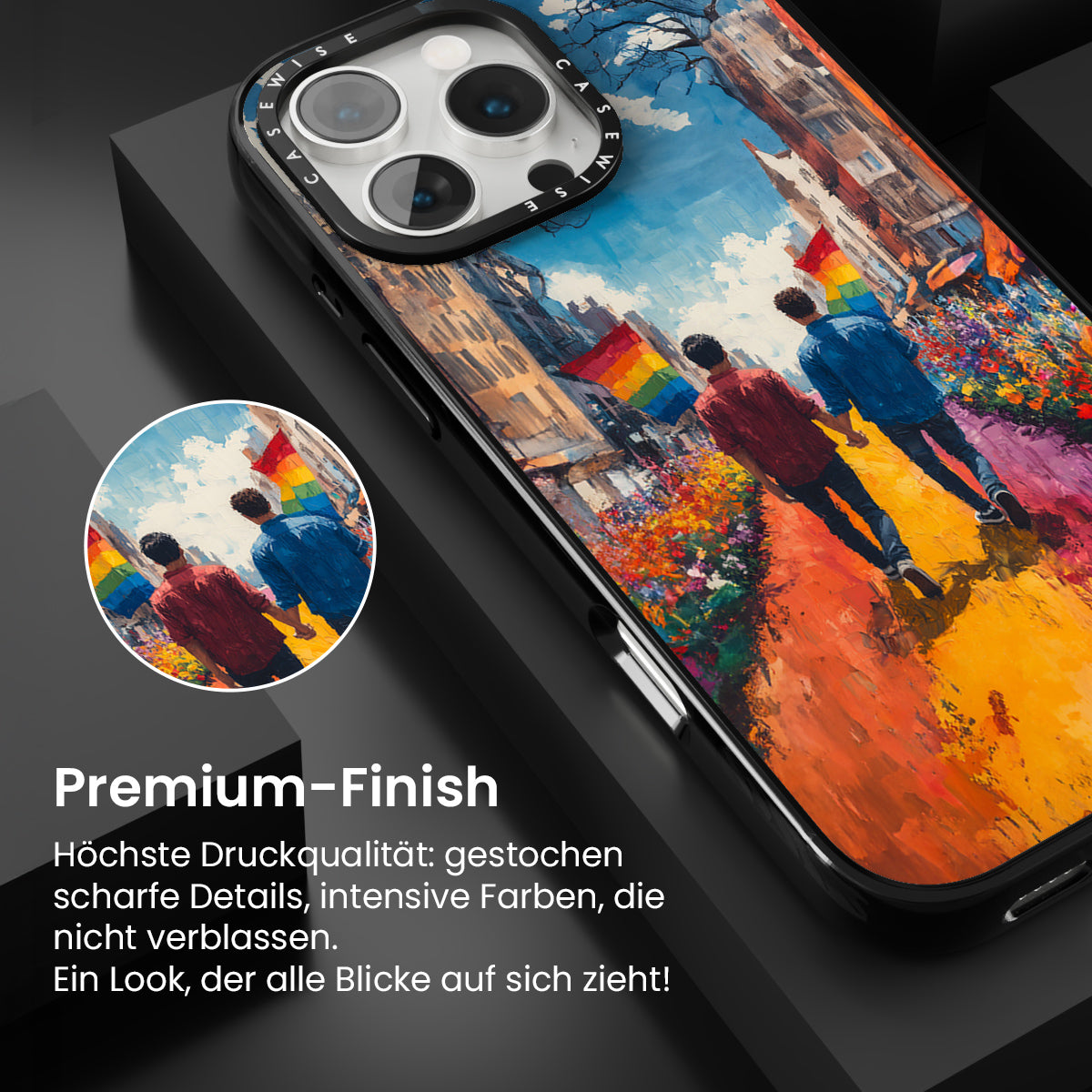 CASEWISE CASEWISE

Premium-Finish

Höchste Druckqualität: gestochen scharfe Details, intensive Farben, die nicht verblassen.
Ein Look, der alle Blicke auf sich zieht!