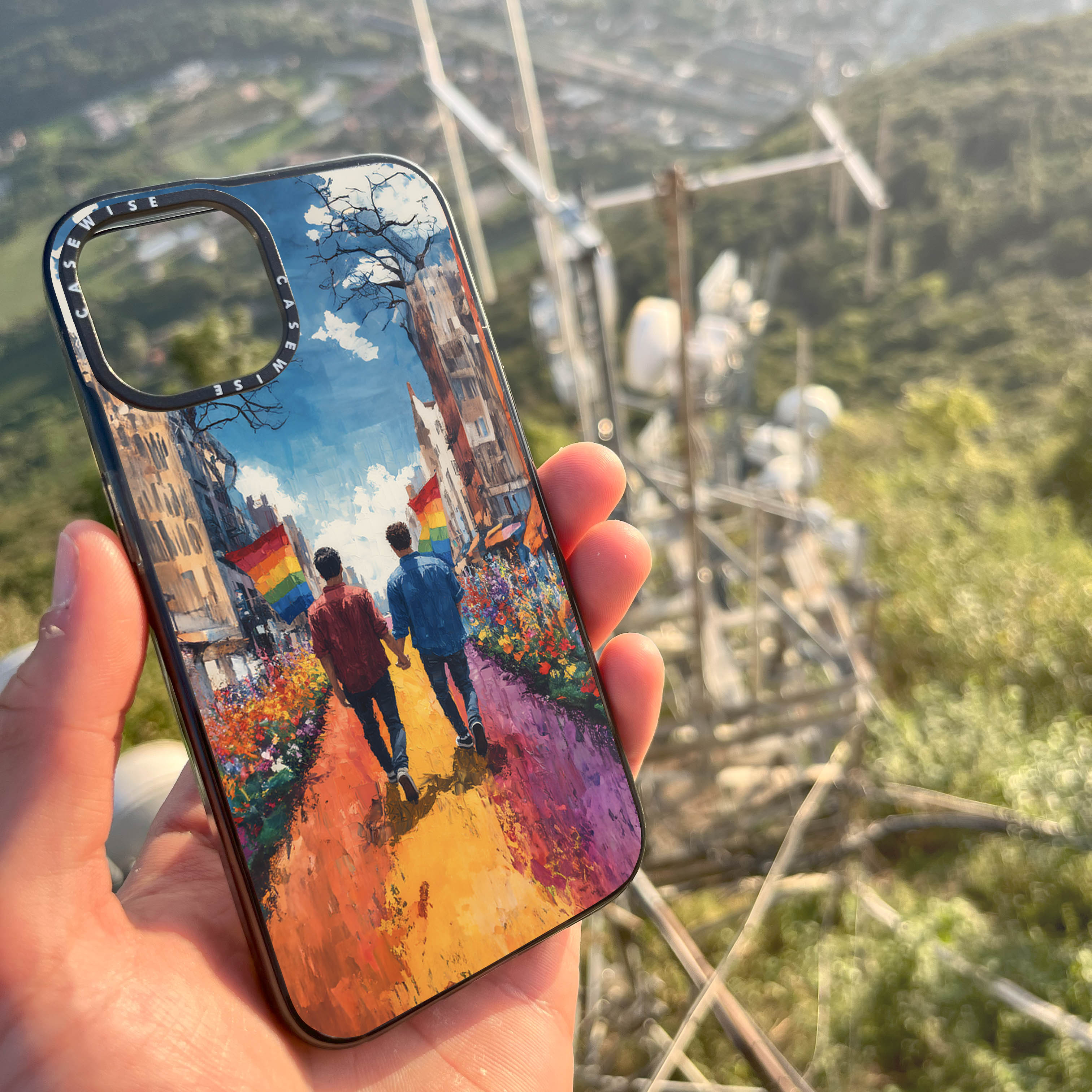 CASEWISE CASEWISE