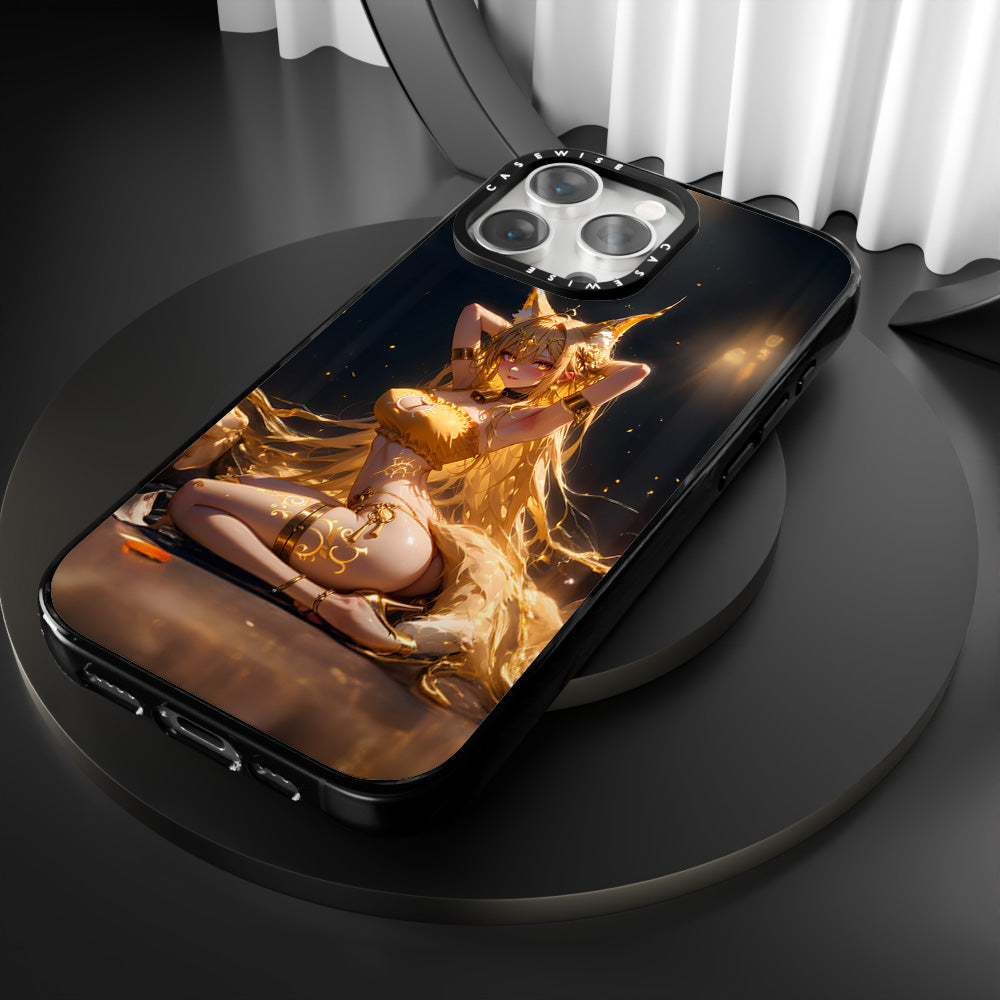 CASEWISE CASEWISE