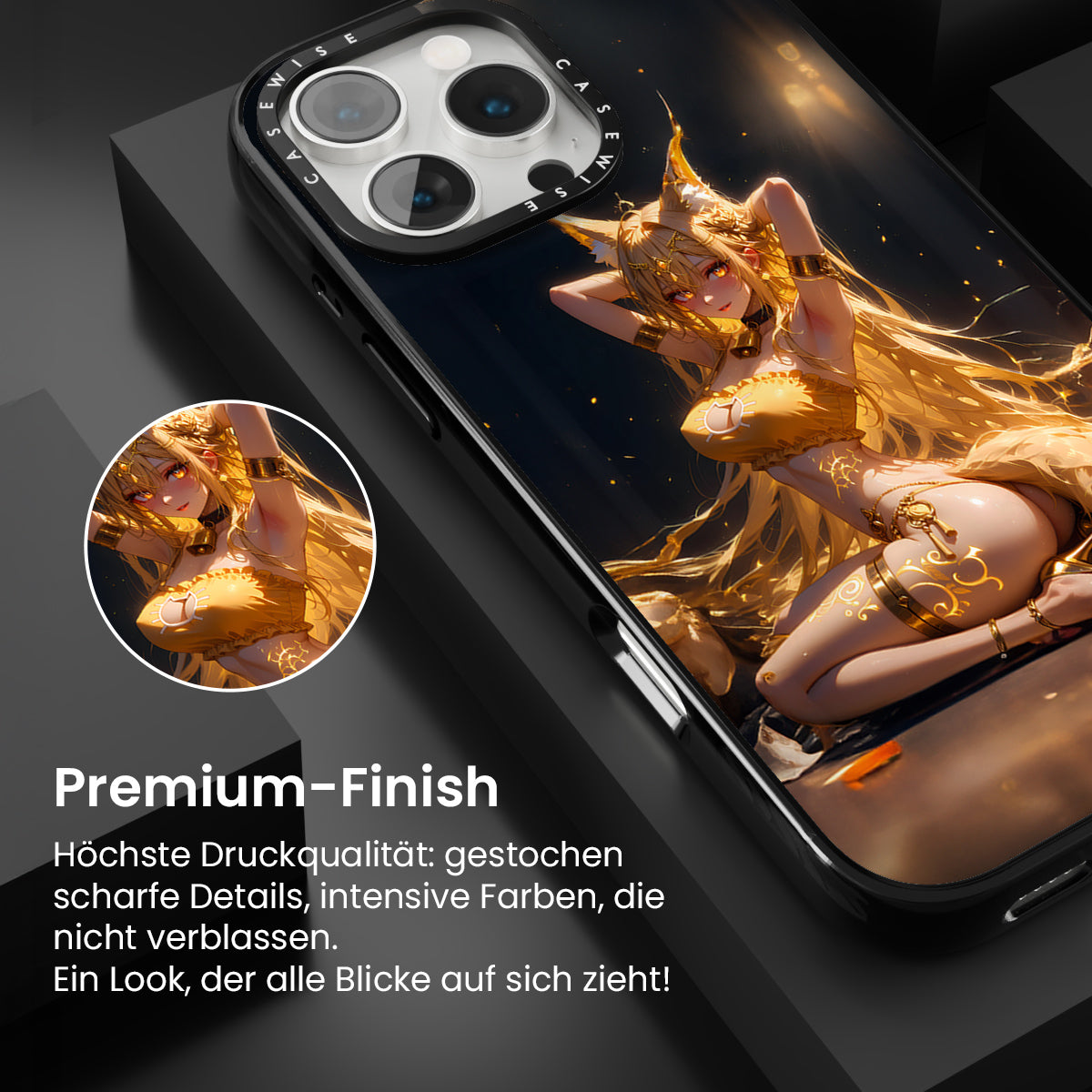 CASEWISE CASEWISE

Premium-Finish

Höchste Druckqualität: gestochen scharfe Details, intensive Farben, die nicht verblassen.
Ein Look, der alle Blicke auf sich zieht!