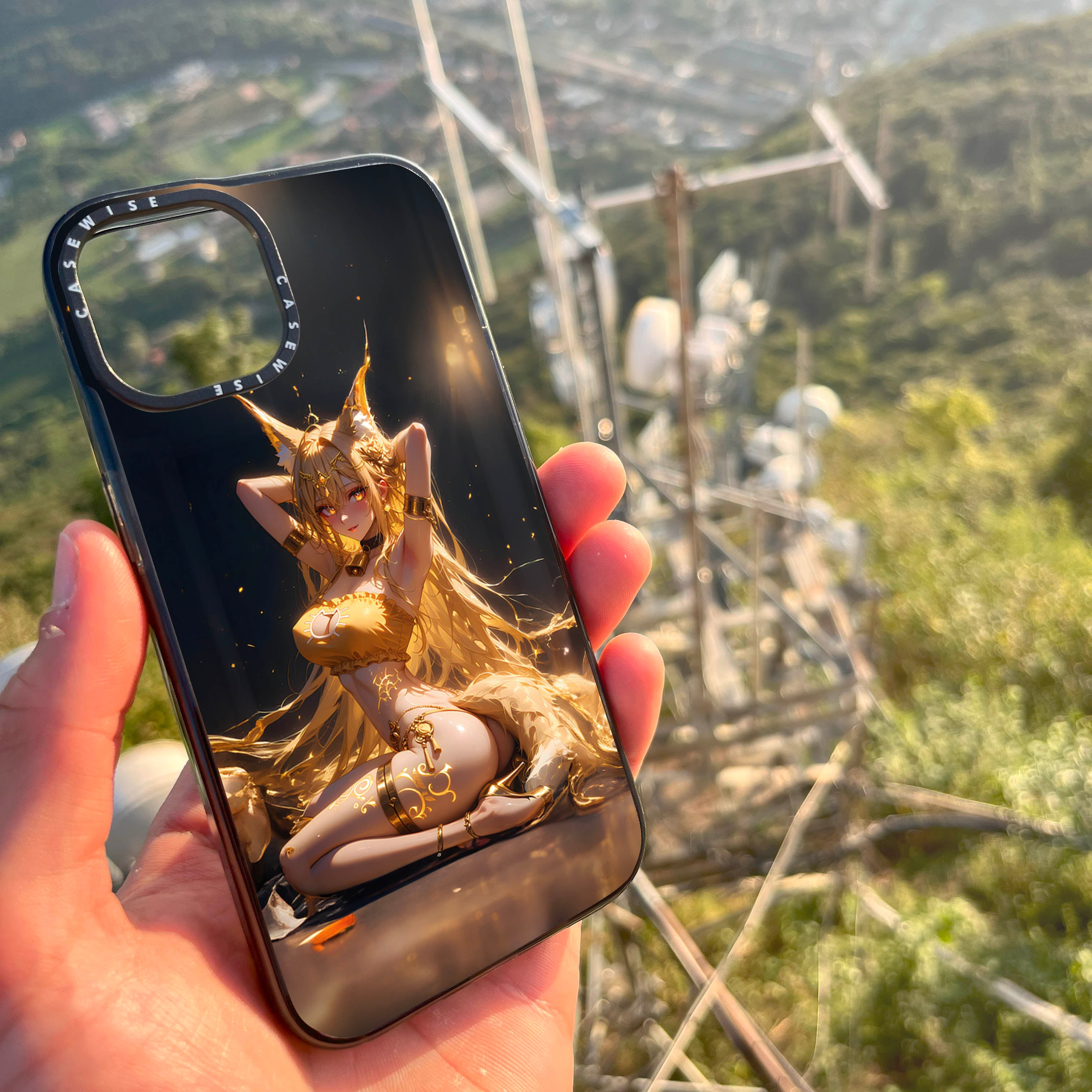 CASEWISE CASEWISE