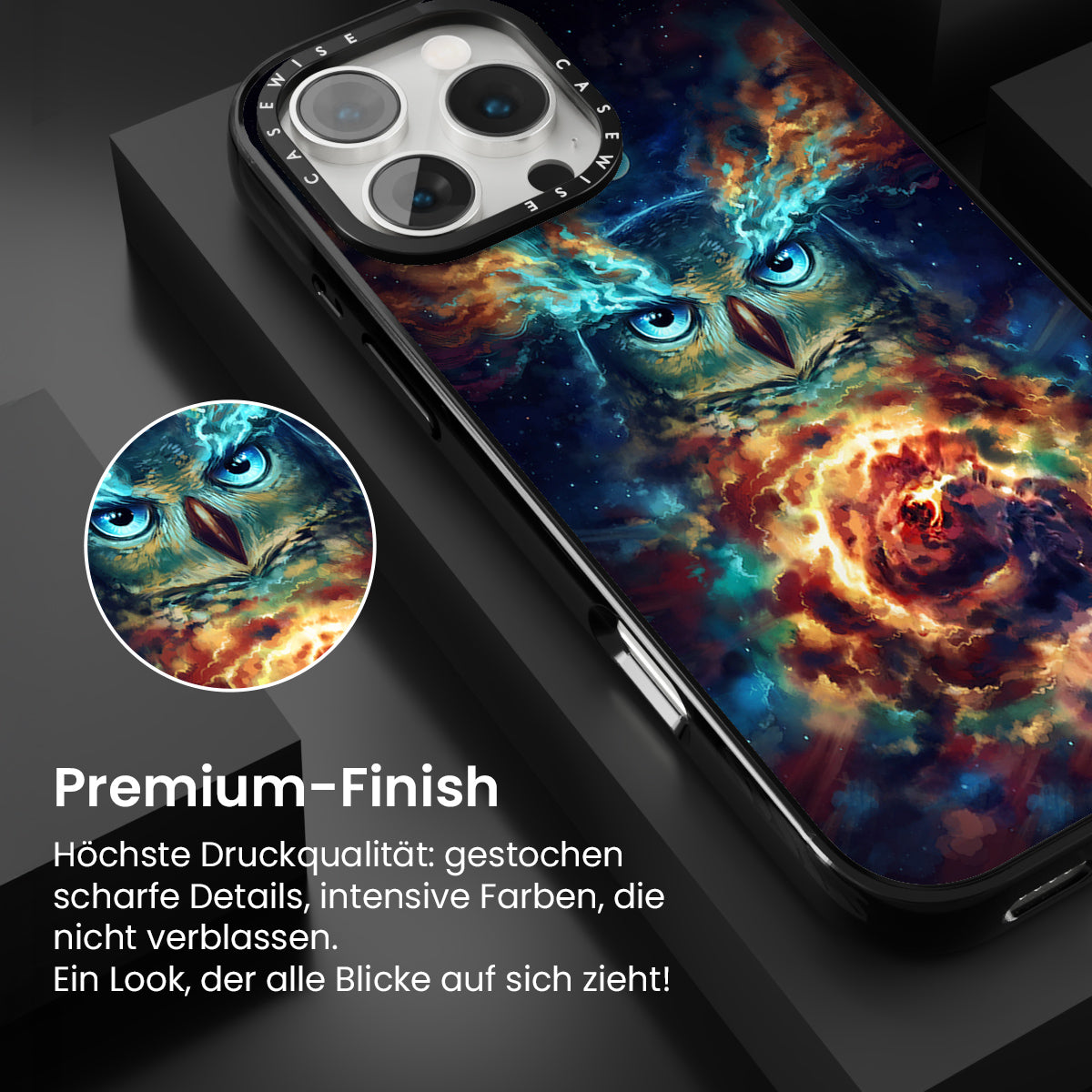 CASEWISE CASEWISE

Premium-Finish

Höchste Druckqualität: gestochen scharfe Details, intensive Farben, die nicht verblassen.
Ein Look, der alle Blicke auf sich zieht!