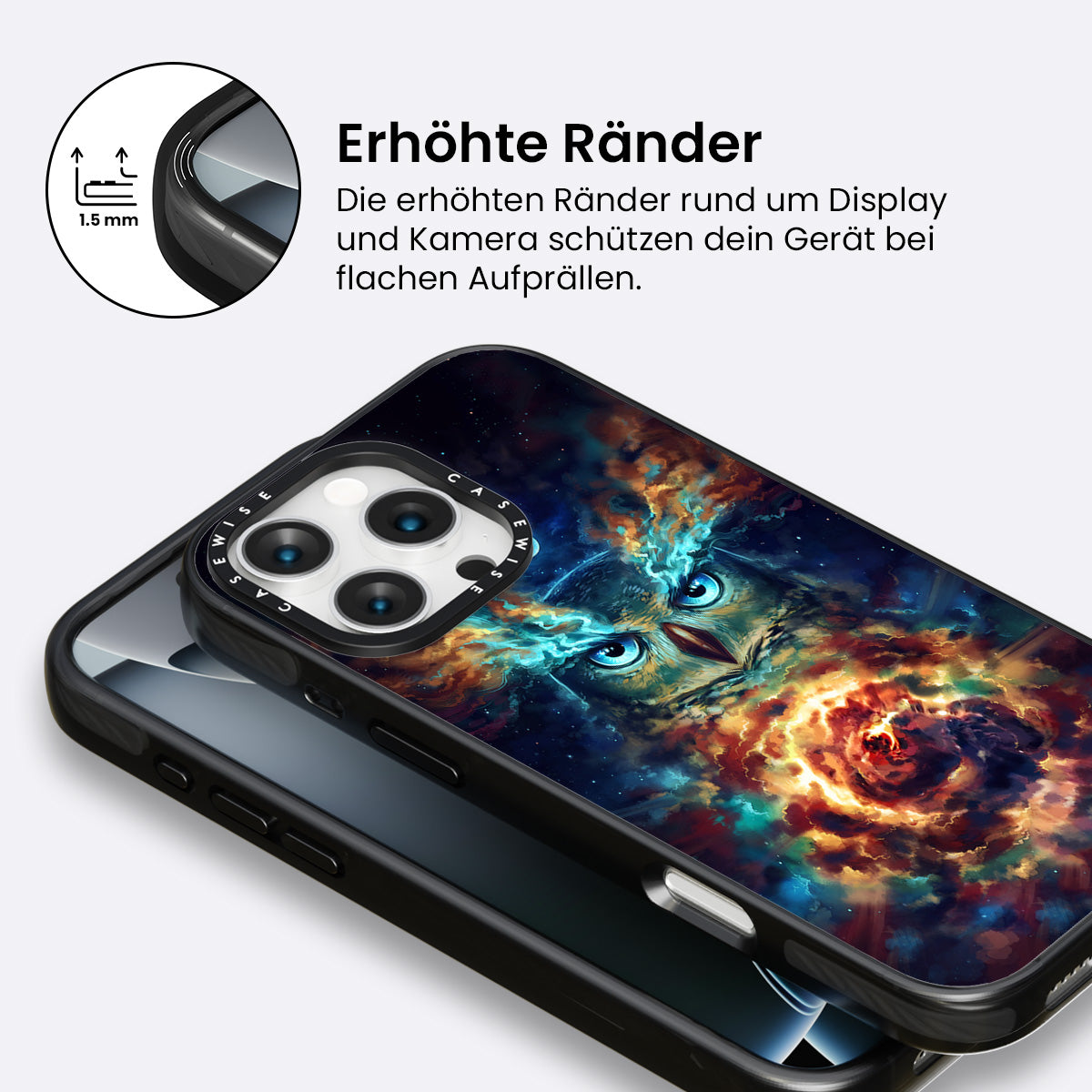 1.5 mm

Erhöhte Ränder

Die erhöhten Ränder rund um Display und Kamera schützen dein Gerät bei flachen Aufprällen.

CASEWISE CASEWISE