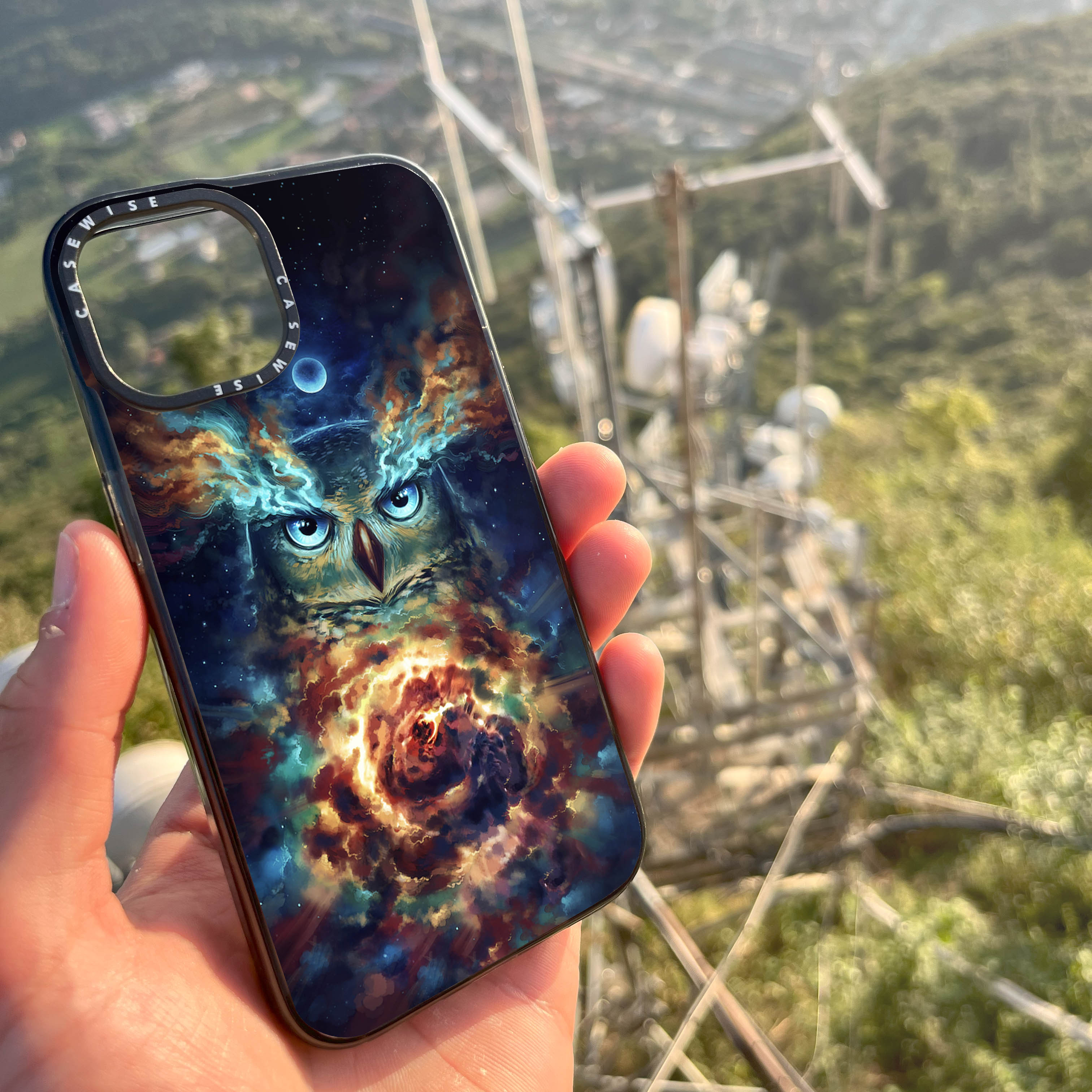 CASEWISE CASEWISE