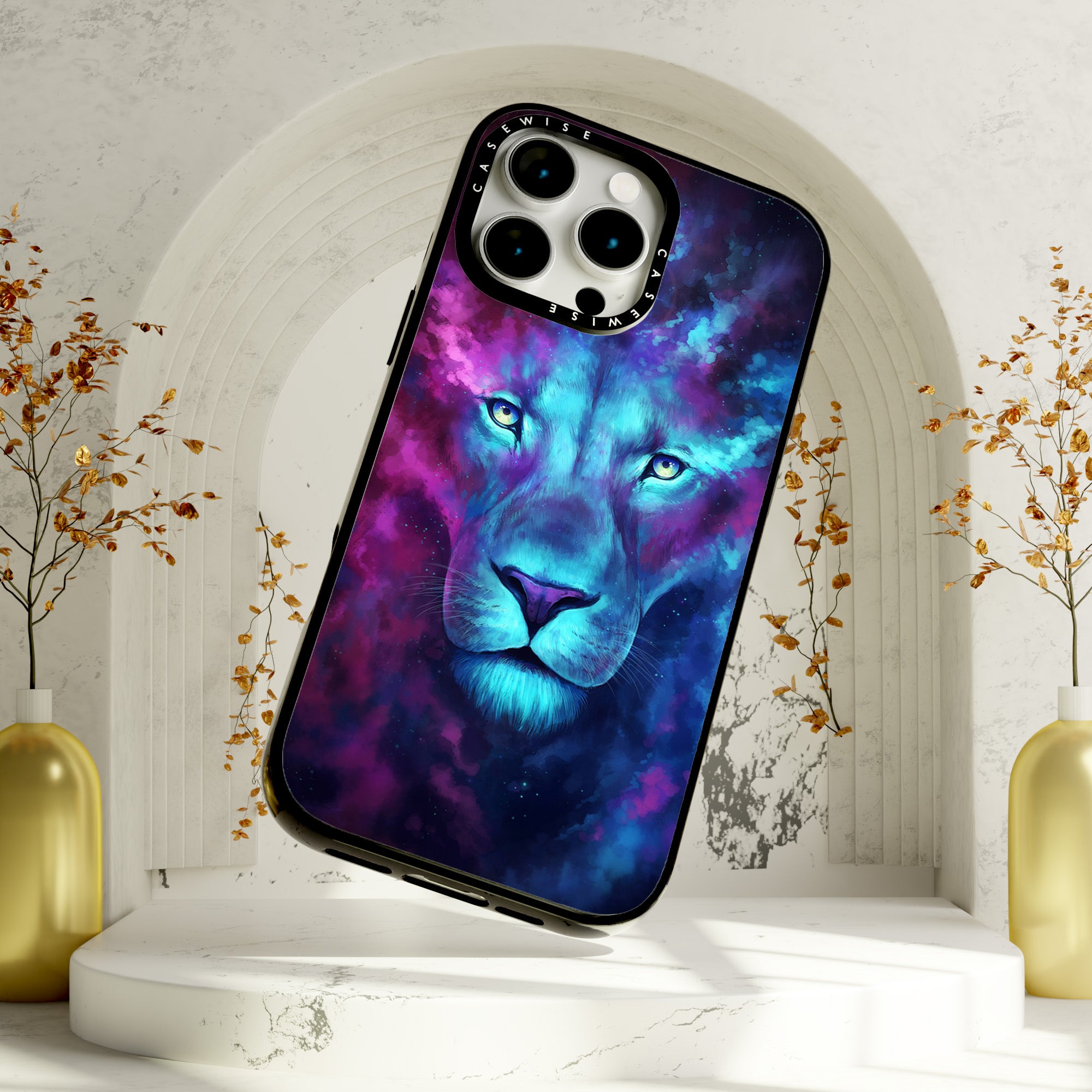 CASEWISE
CASEWISE