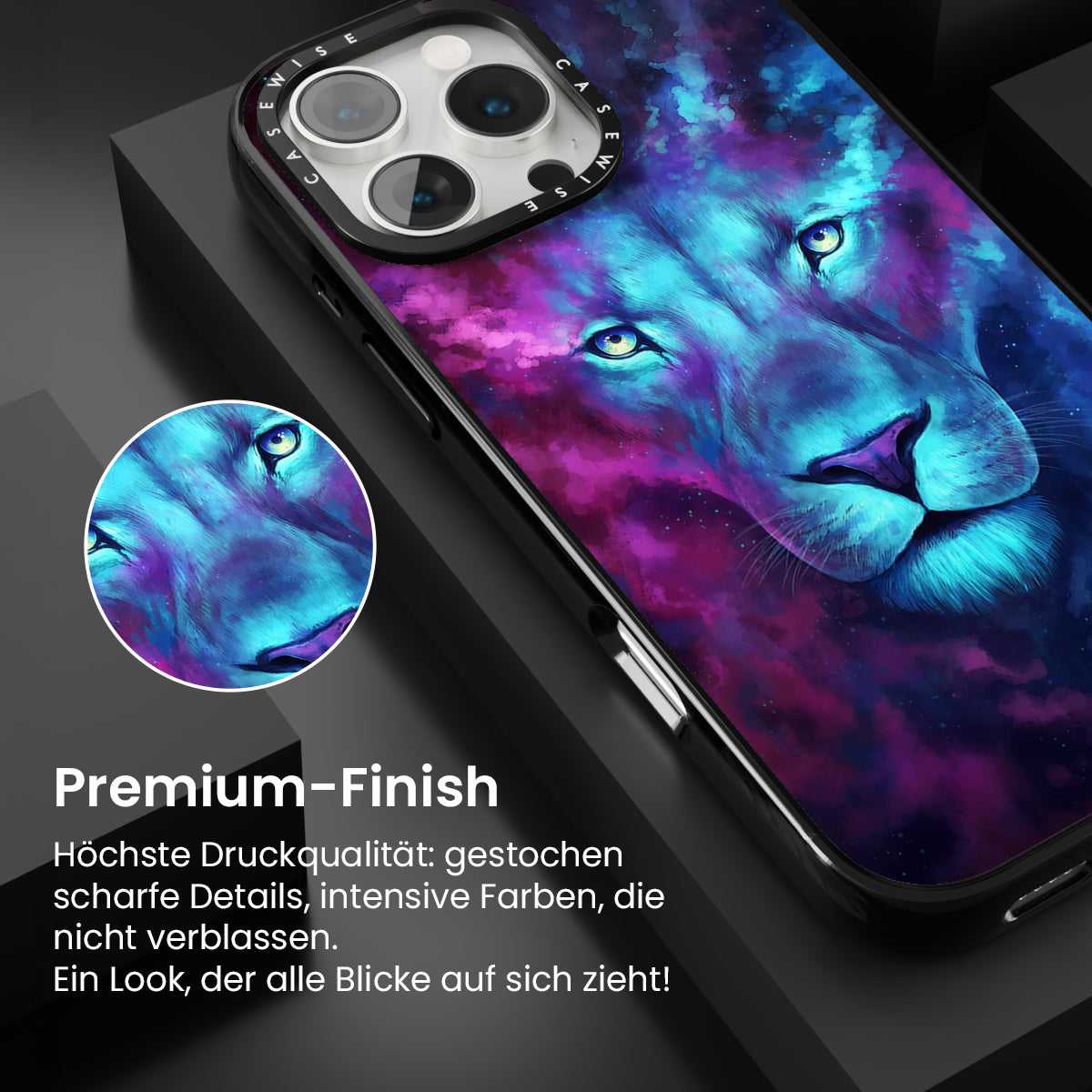 CASEWISE CASEWISE

Premium-Finish

Höchste Druckqualität: gestochen scharfe Details, intensive Farben, die nicht verblassen.
Ein Look, der alle Blicke auf sich zieht!