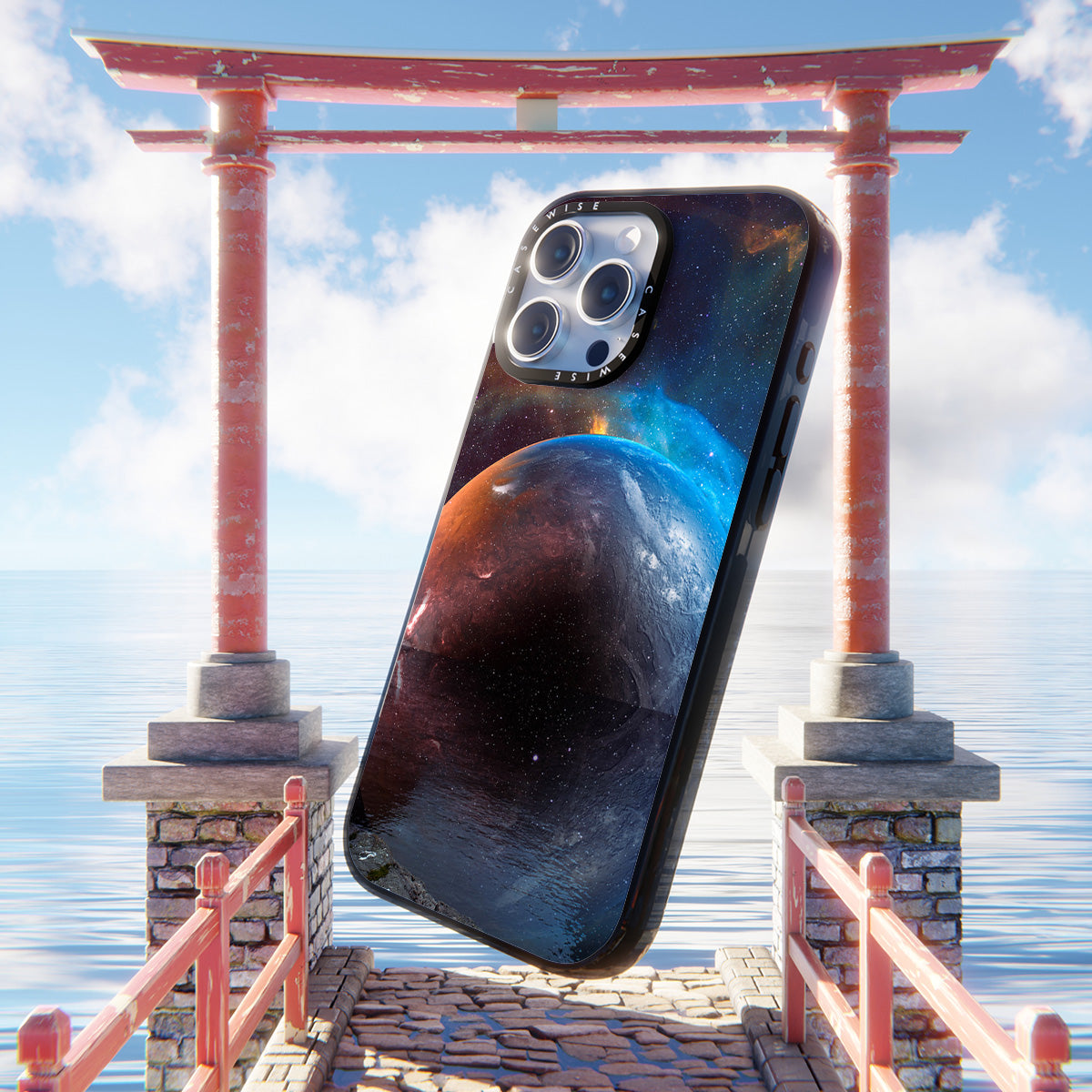 CASEWISE CASEWISE