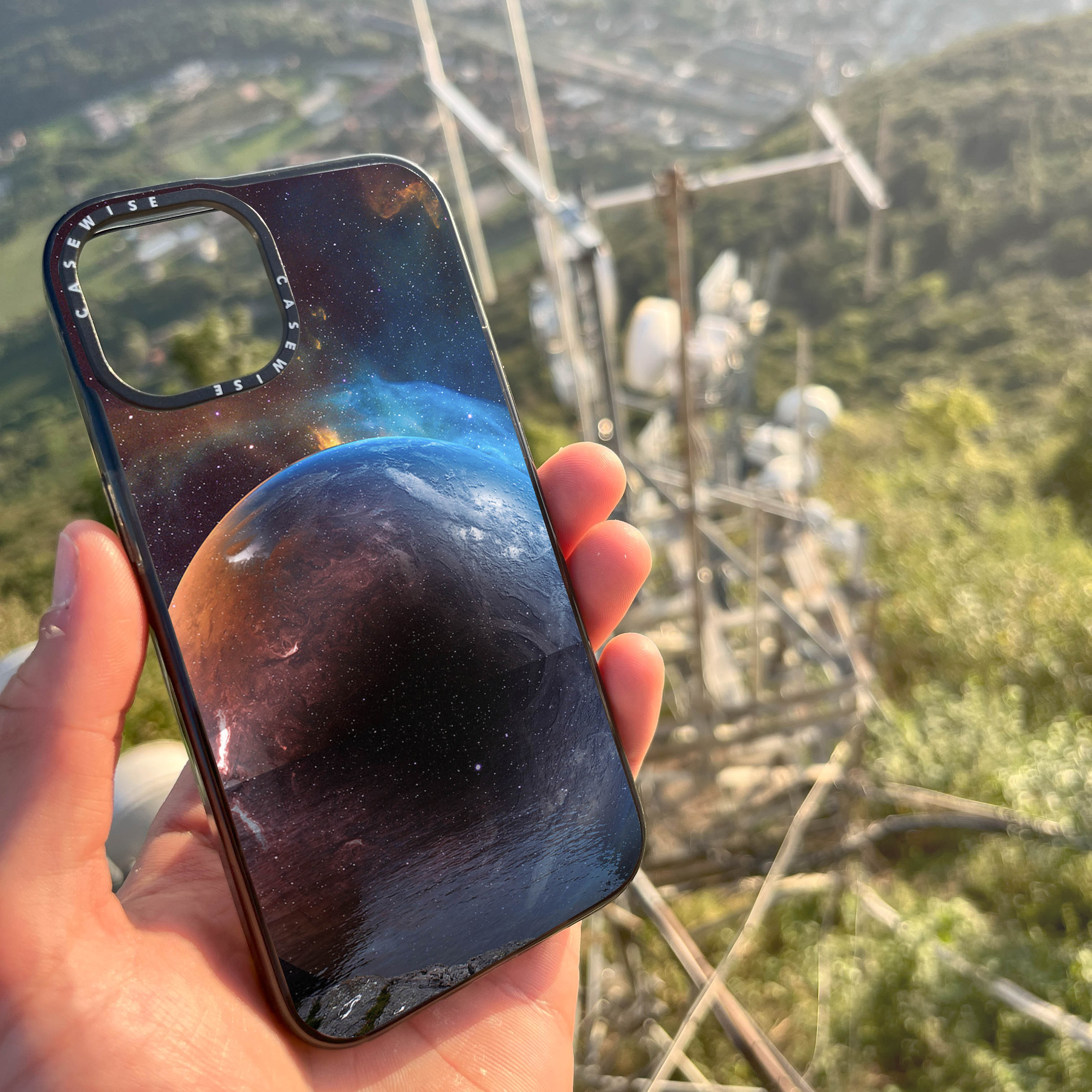 CASEWISE CASEWISE