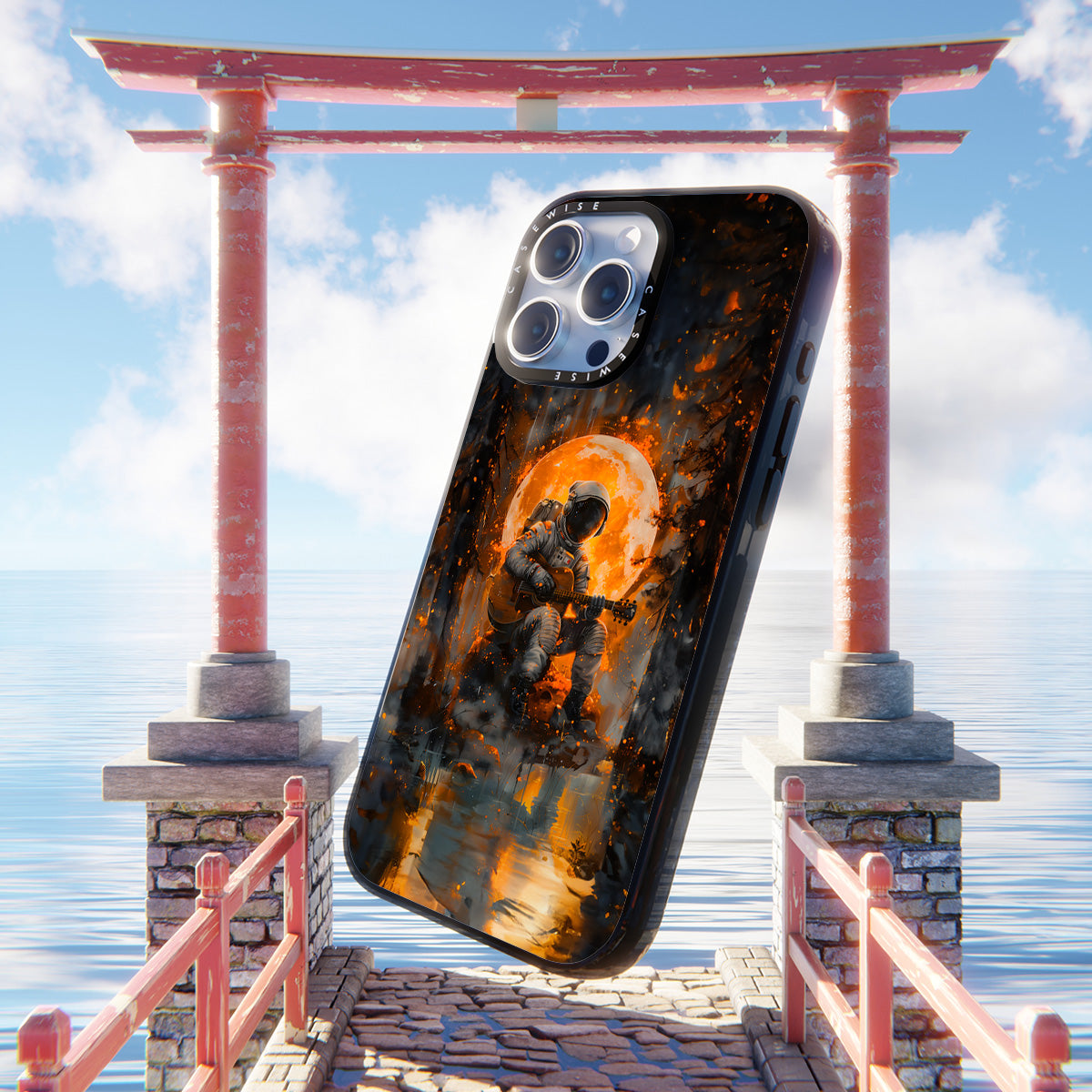 CASEWISE CASEWISE