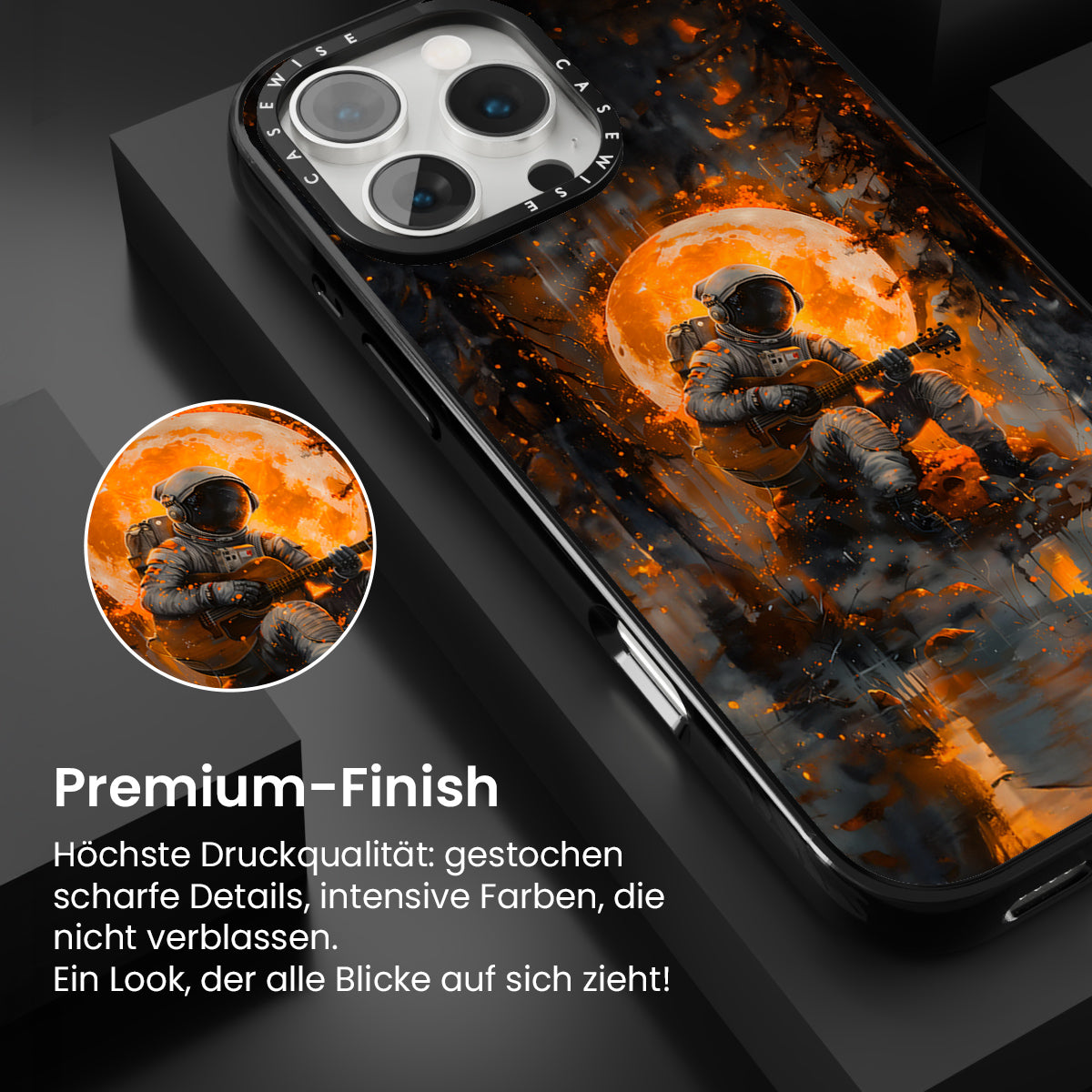 CASEWISE CASEWISE

Premium-Finish

Höchste Druckqualität: gestochen scharfe Details, intensive Farben, die nicht verblassen.
Ein Look, der alle Blicke auf sich zieht!