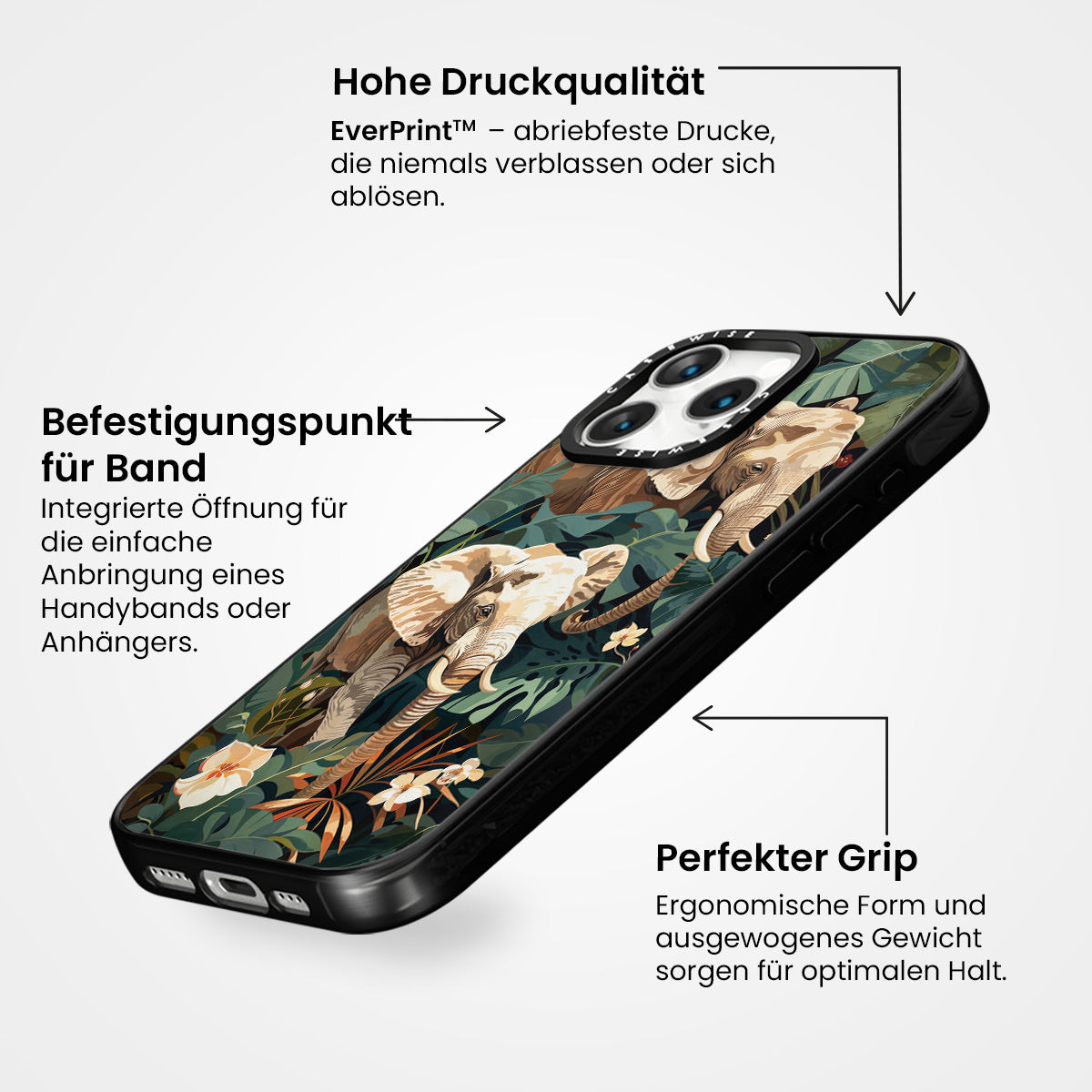 Hohe Druckqualität

EverPrint™ – abriebfeste Drucke, die niemals verblassen oder sich ablösen.

Befestigungspunkt für Band

Integrierte Öffnung für die einfache Anbringung eines Handybands oder Anhängers.

CASEWISE

CASEWISE

Perfekter Grip

Ergonomische Form und ausgewogenes Gewicht sorgen für optimalen Halt.