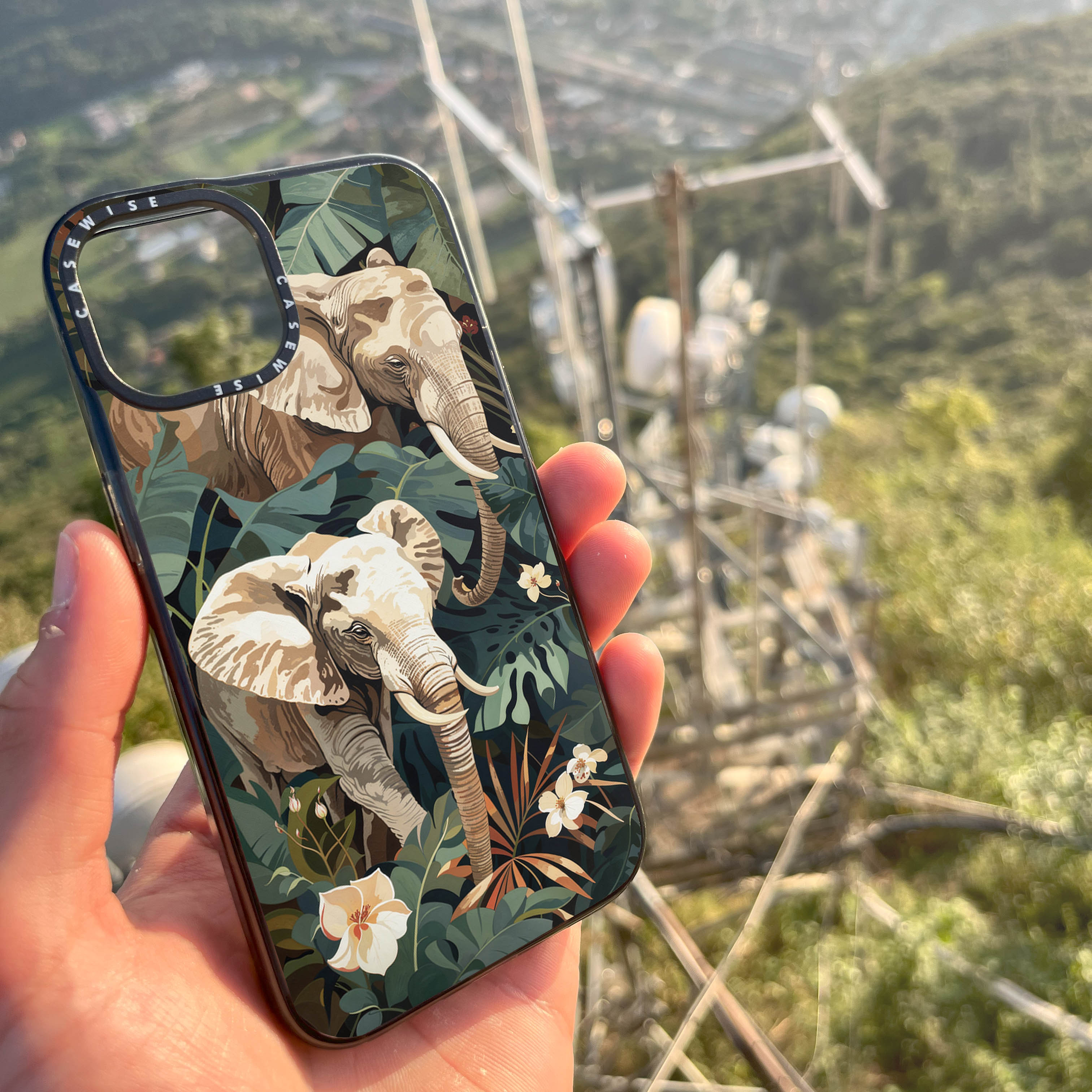 CASEWISE CASEWISE