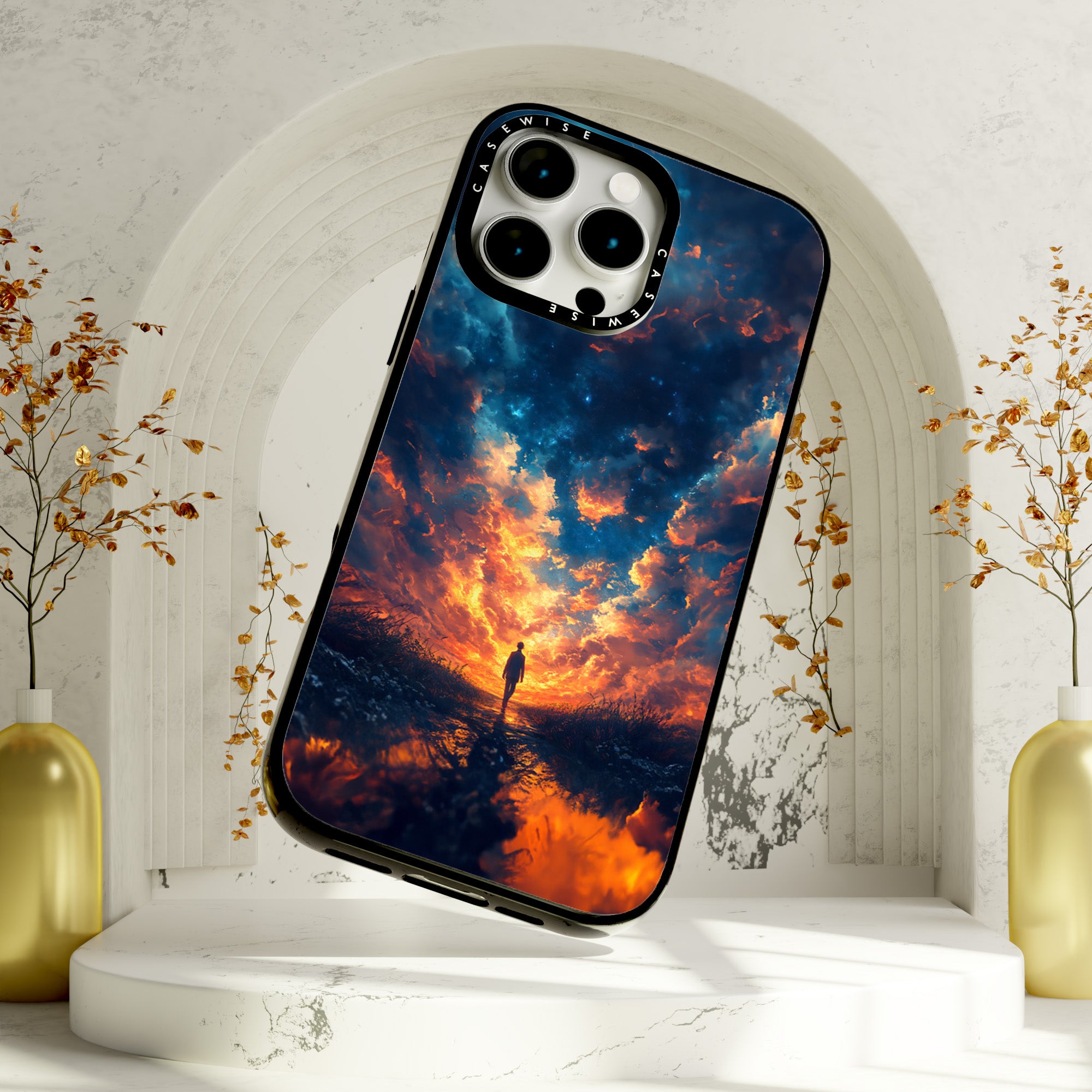 CASEWISE
CASEWISE