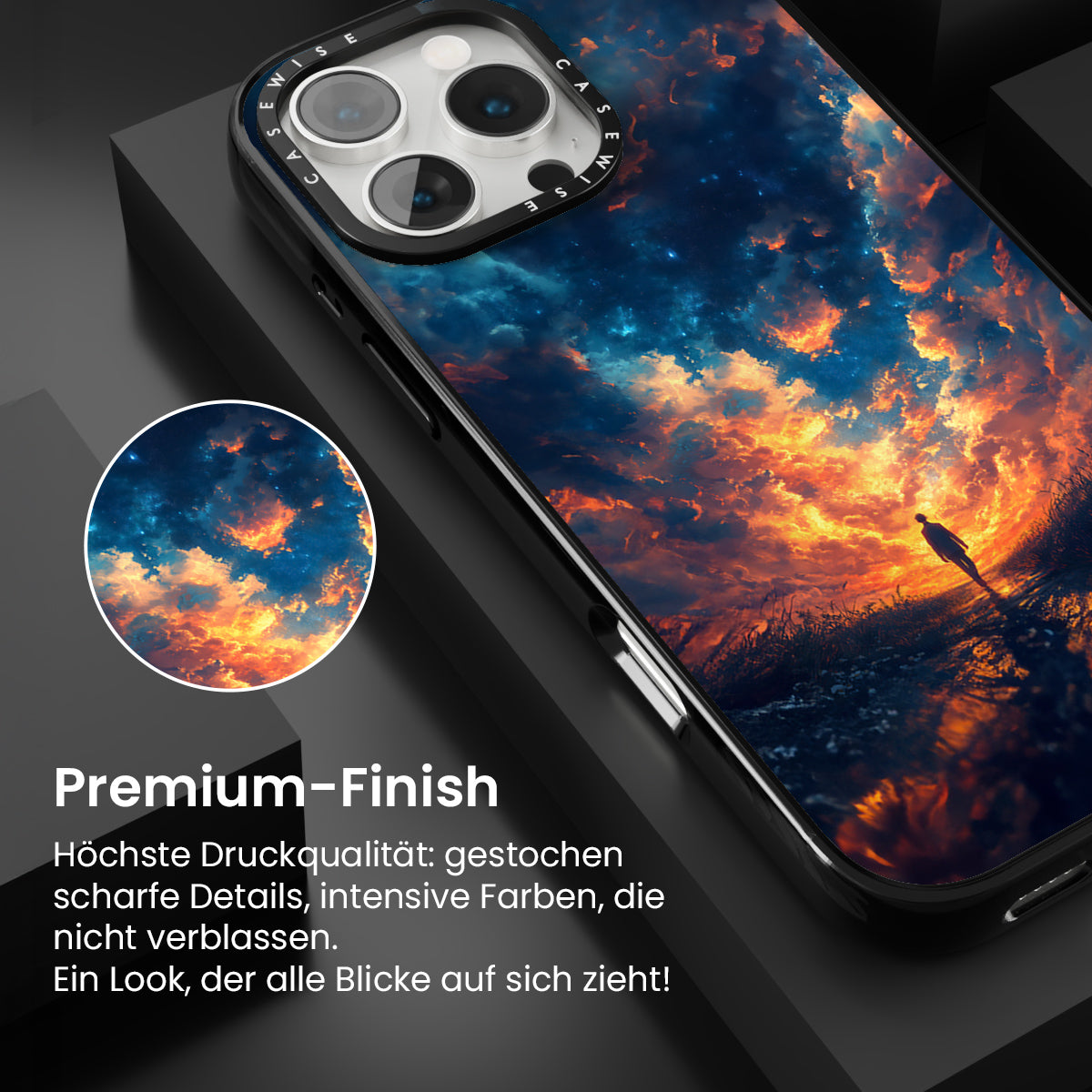 CASEWISE CASEWISE

Premium-Finish

Höchste Druckqualität: gestochen scharfe Details, intensive Farben, die nicht verblassen.
Ein Look, der alle Blicke auf sich zieht!