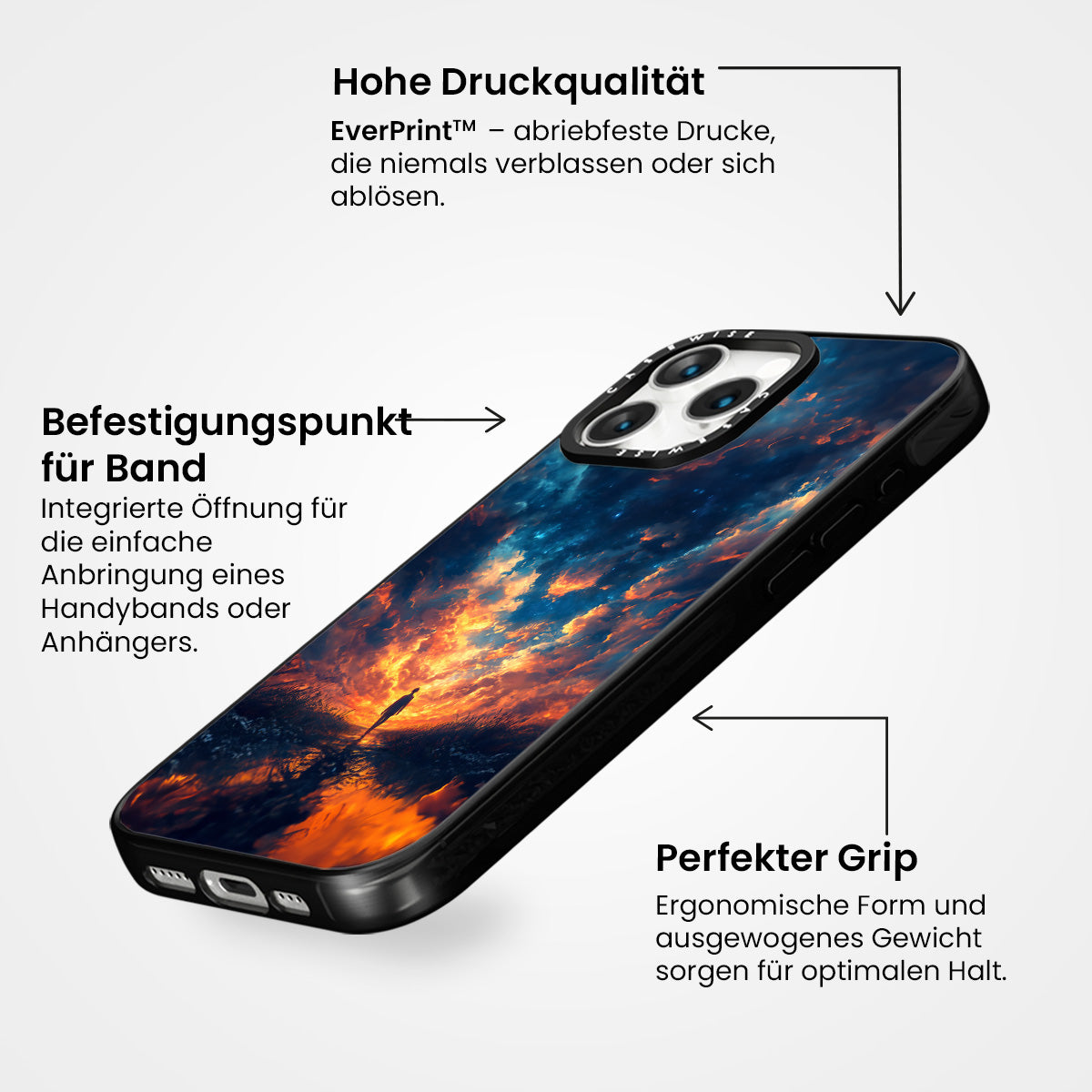 Hohe Druckqualität

EverPrint™ – abriebfeste Drucke, die niemals verblassen oder sich ablösen.

CASEWISE

CASEWISE

Befestigungspunkt für Band

Integrierte Öffnung für die einfache Anbringung eines Handybands oder Anhängers.

Perfekter Grip

Ergonomische Form und ausgewogenes Gewicht sorgen für optimalen Halt.