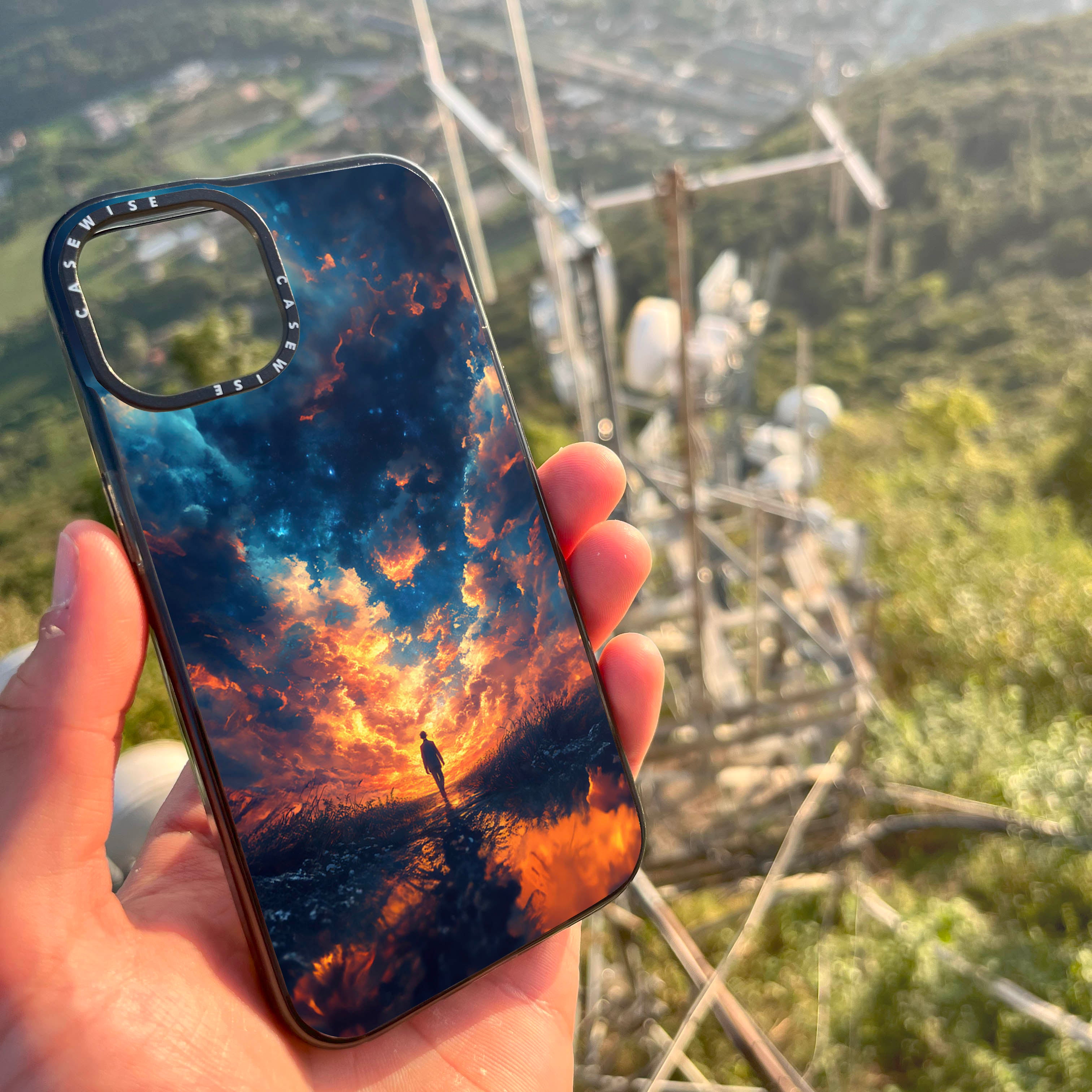 CASEWISE CASEWISE