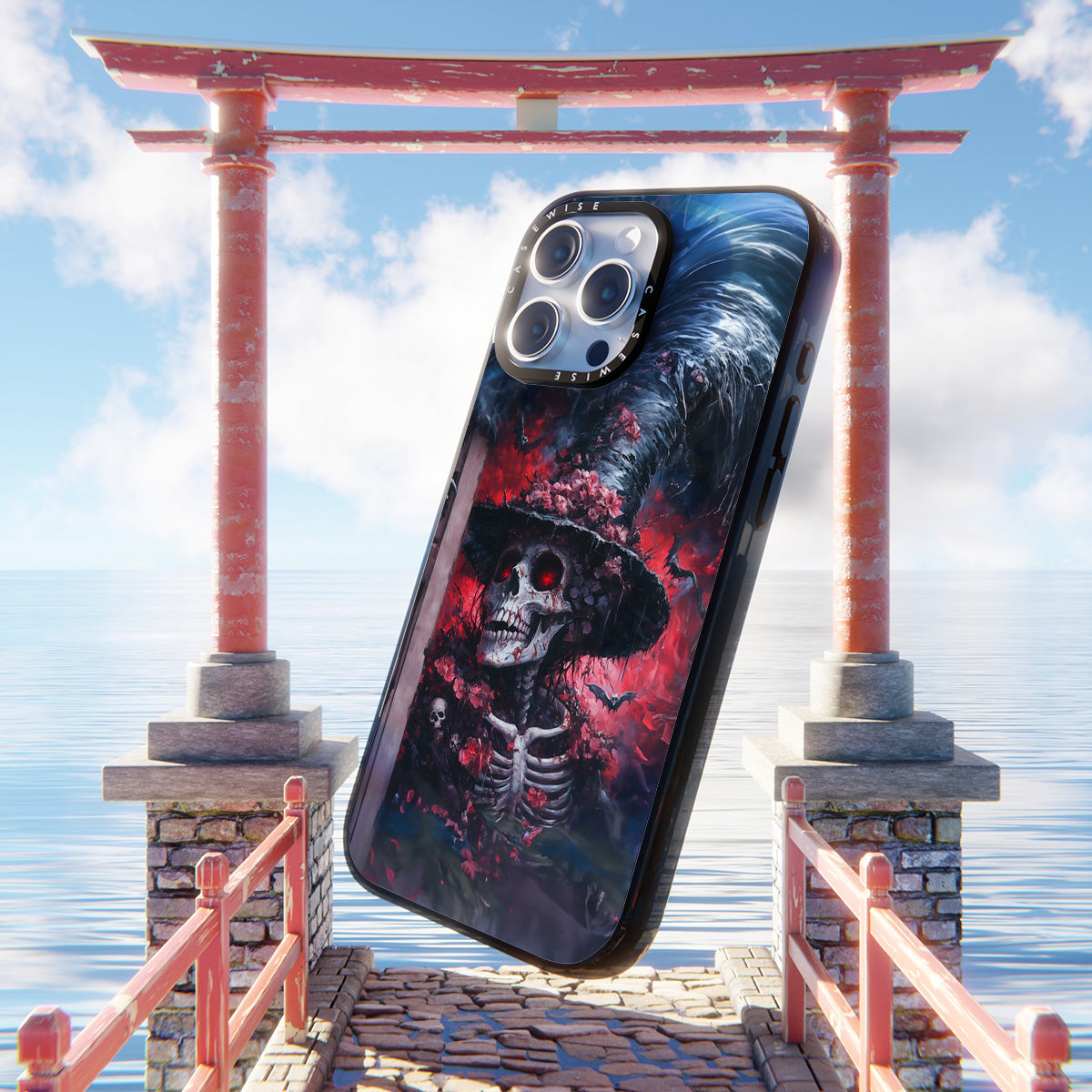 CASEWISE CASEWISE