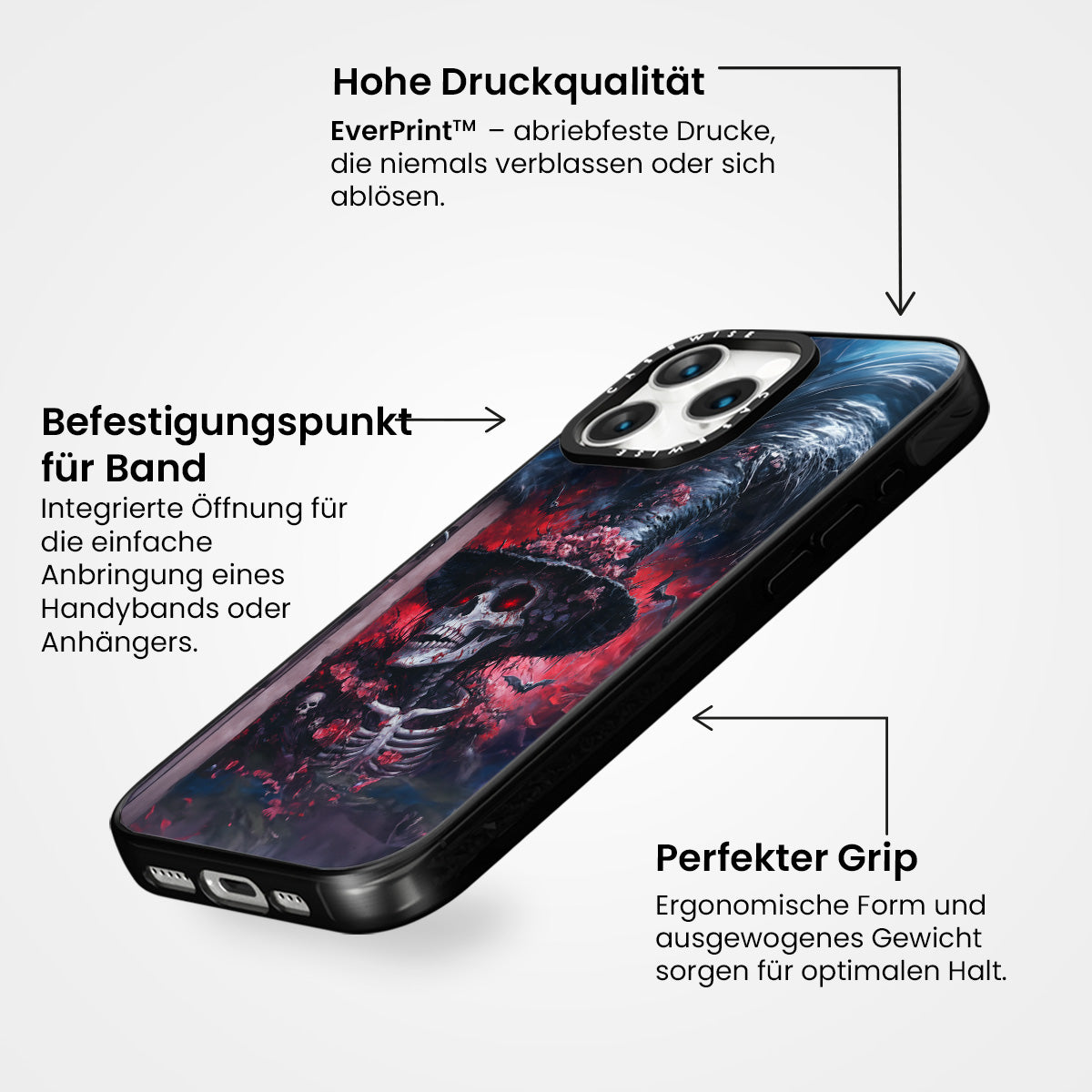 Hohe Druckqualität

EverPrint™ – abriebfeste Drucke, die niemals verblassen oder sich ablösen.

Befestigungspunkt für Band

Integrierte Öffnung für die einfache Anbringung eines Handybands oder Anhängers.

CASEWISE

CASEWISE

Perfekter Grip

Ergonomische Form und ausgewogenes Gewicht sorgen für optimalen Halt.