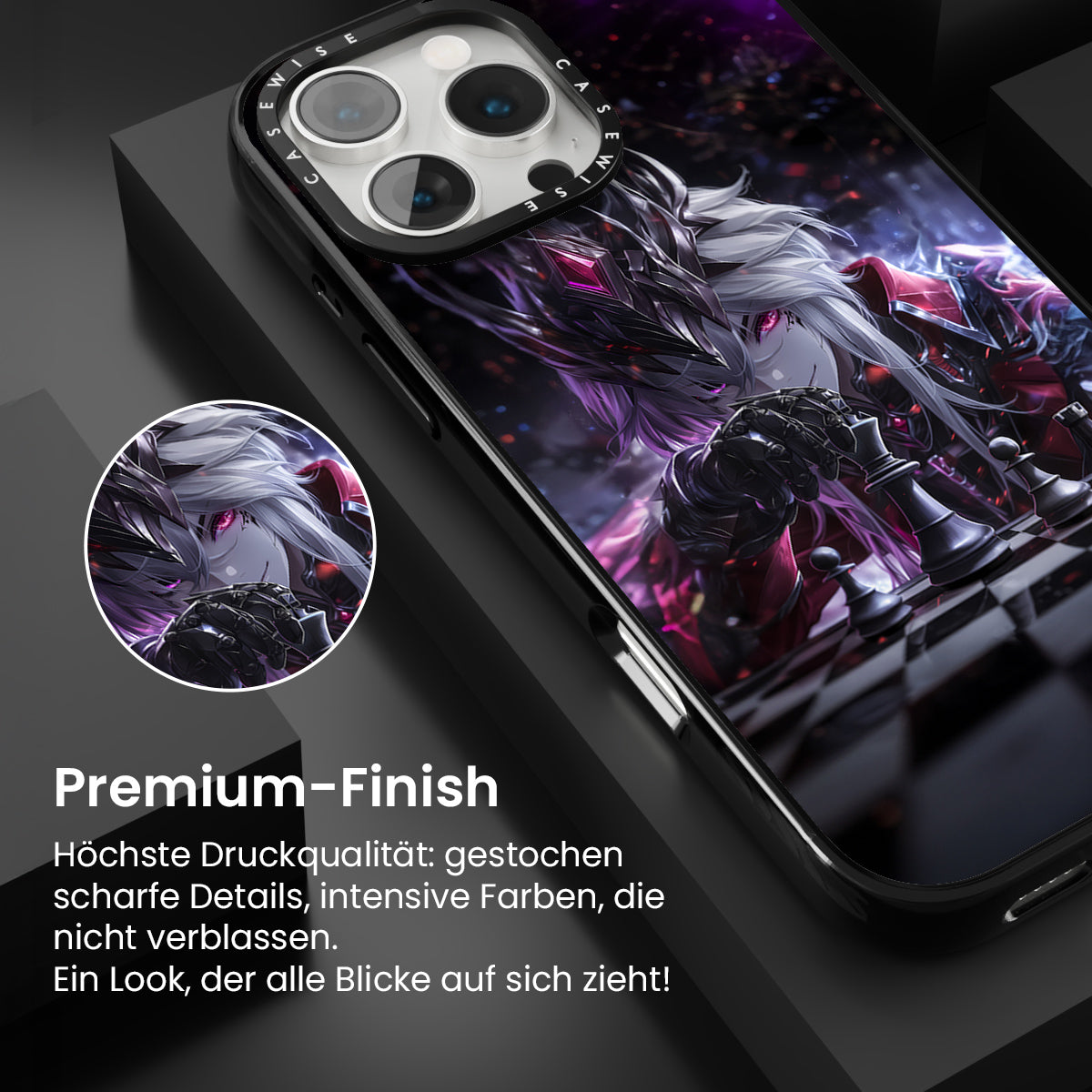 CASEWISE CASEWISE

Premium-Finish

Höchste Druckqualität: gestochen scharfe Details, intensive Farben, die nicht verblassen.
Ein Look, der alle Blicke auf sich zieht!