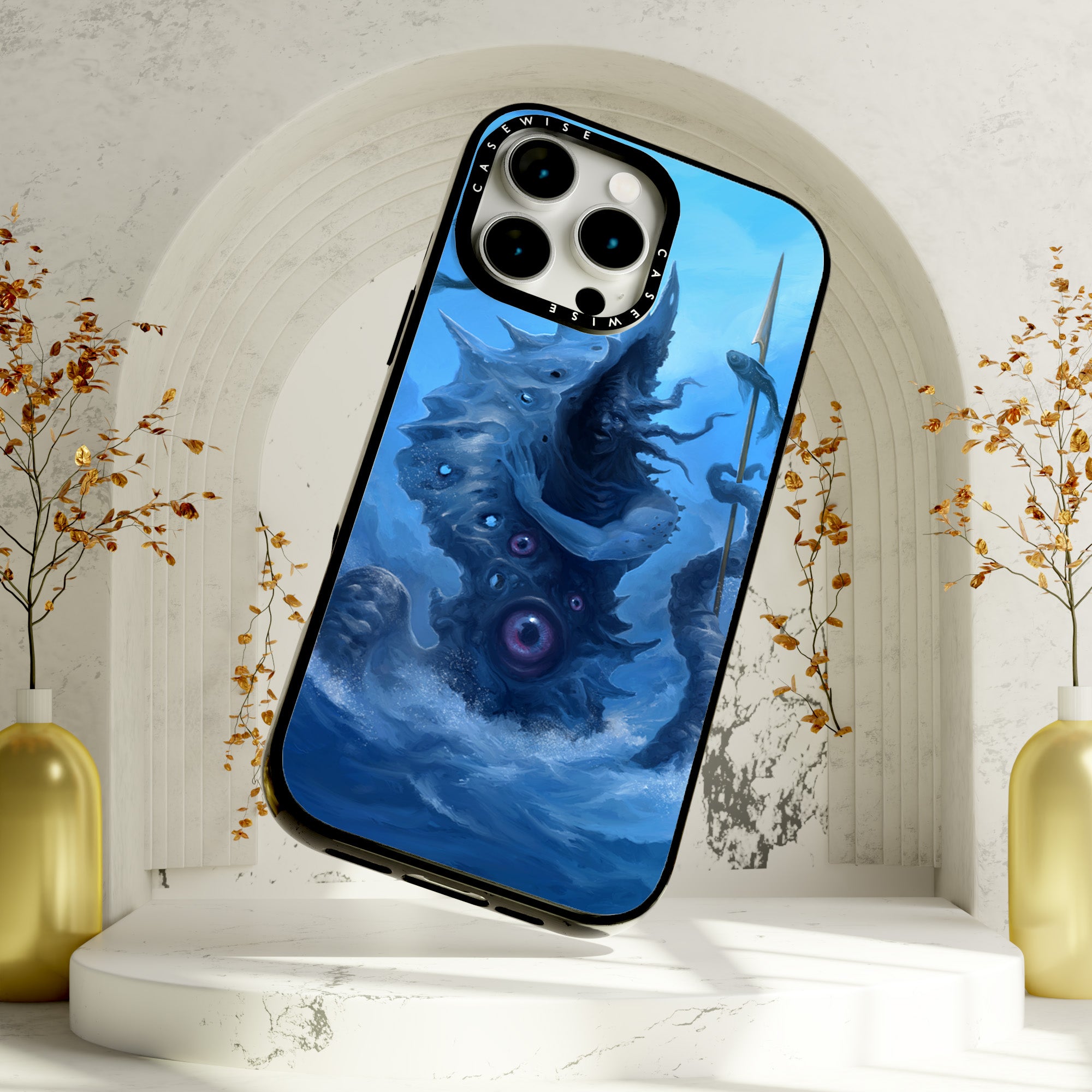 CASEWISE
CASEWISE