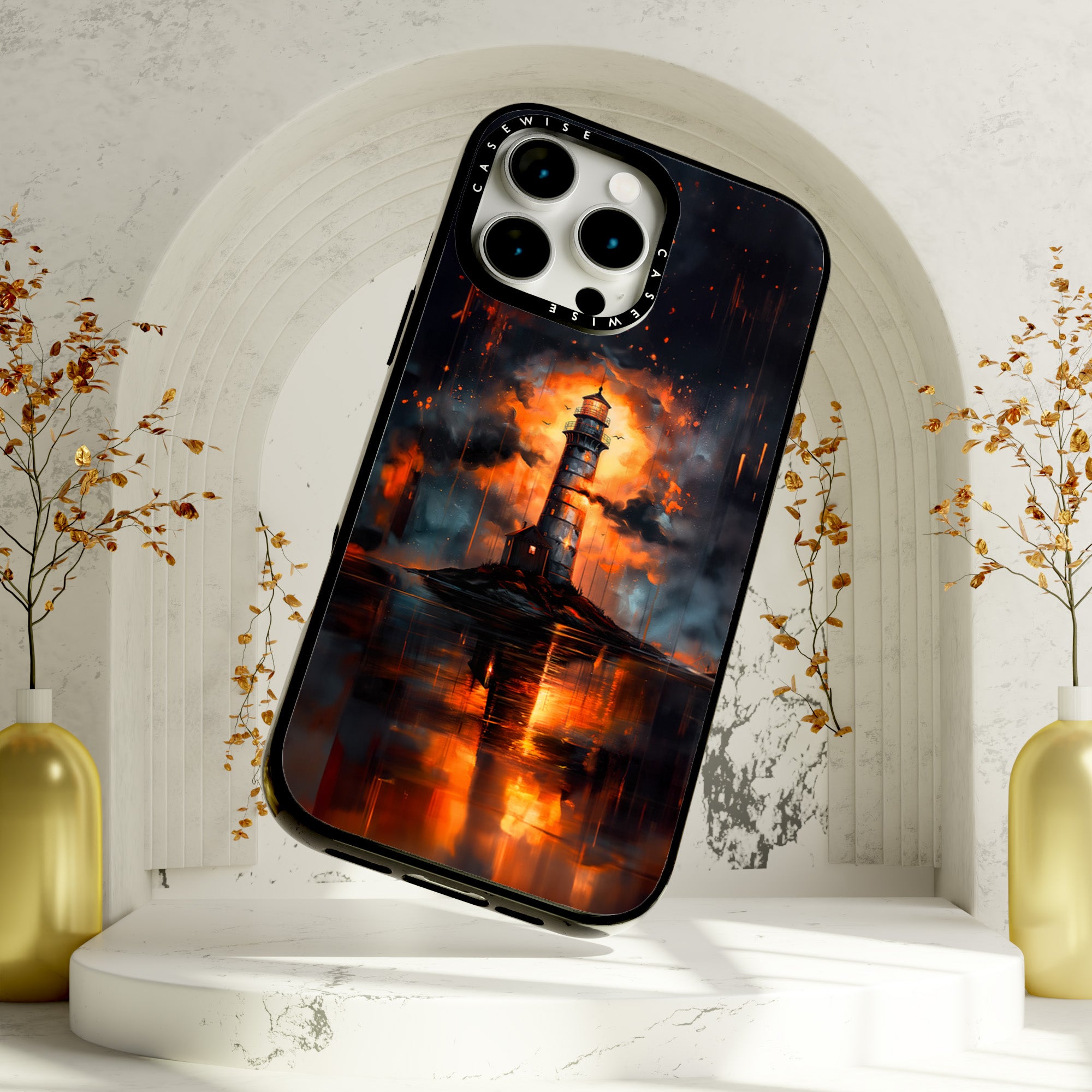 CASEWISE
CASEWISE