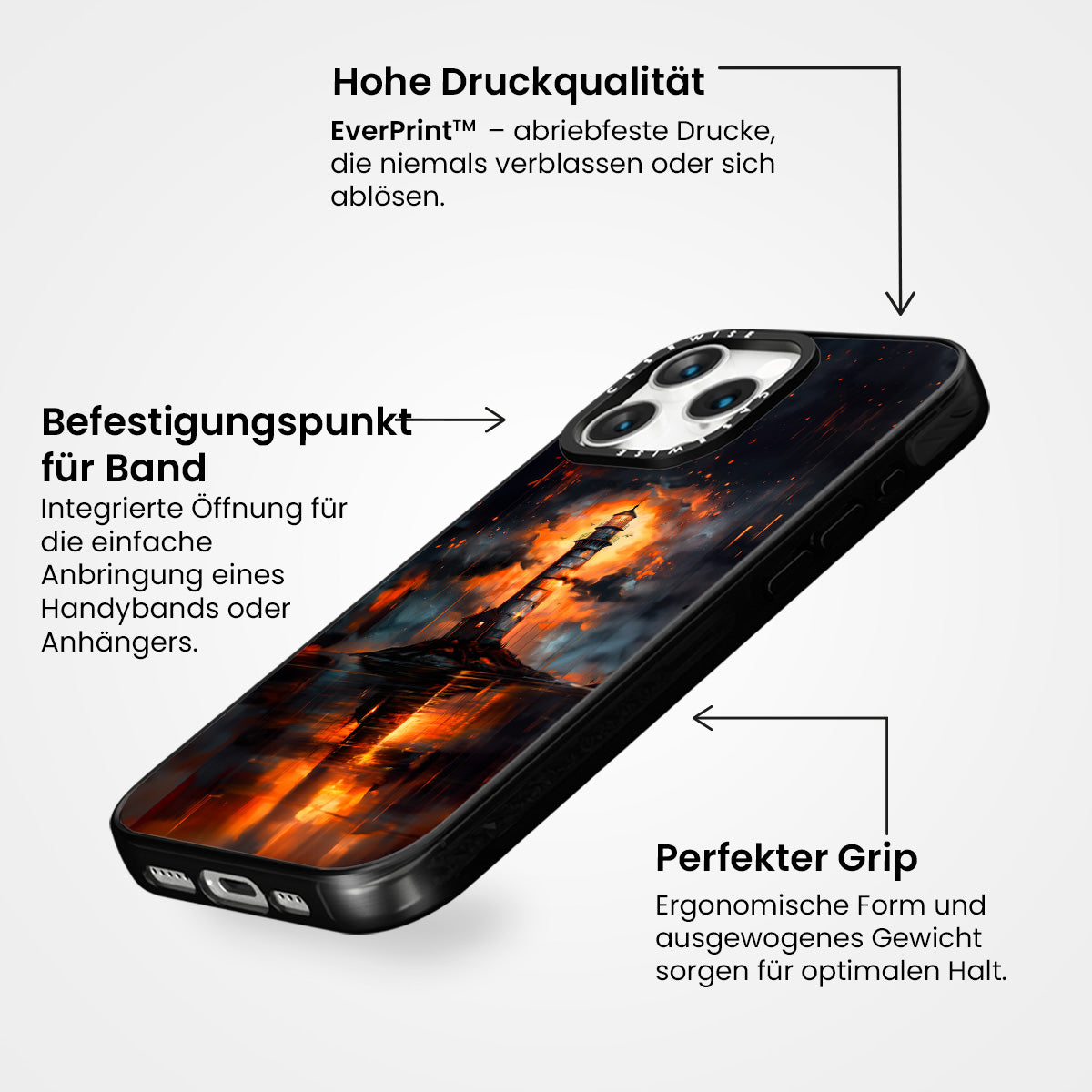 Hohe Druckqualität

EverPrint™ – abriebfeste Drucke, die niemals verblassen oder sich ablösen.

Befestigungspunkt für Band

Integrierte Öffnung für die einfache Anbringung eines Handybands oder Anhängers.

CASEWISE

CASEWISE

Perfekter Grip

Ergonomische Form und ausgewogenes Gewicht sorgen für optimalen Halt.