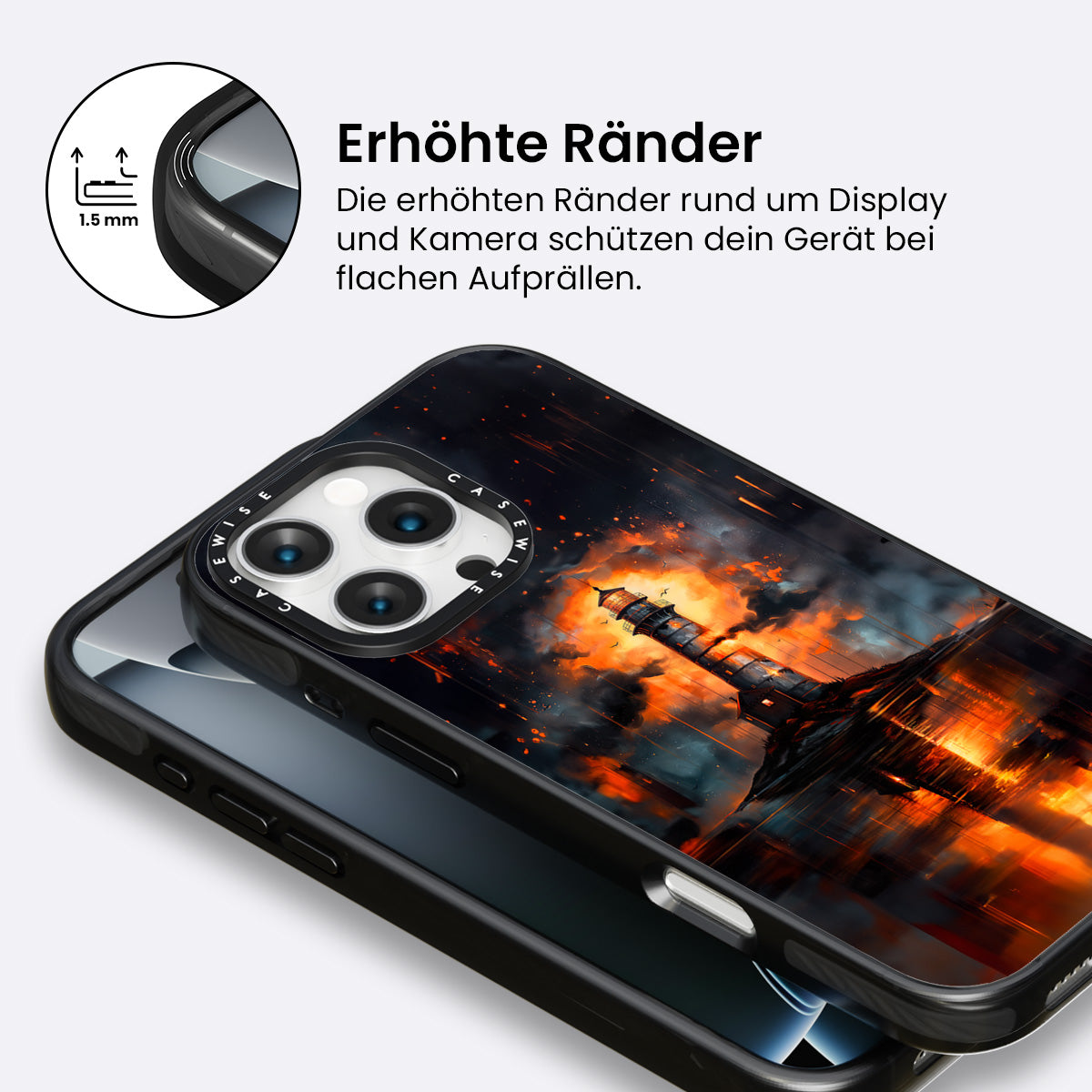 1.5 mm

Erhöhte Ränder

Die erhöhten Ränder rund um Display und Kamera schützen dein Gerät bei flachen Aufprällen.

CASEWISE CASEWISE