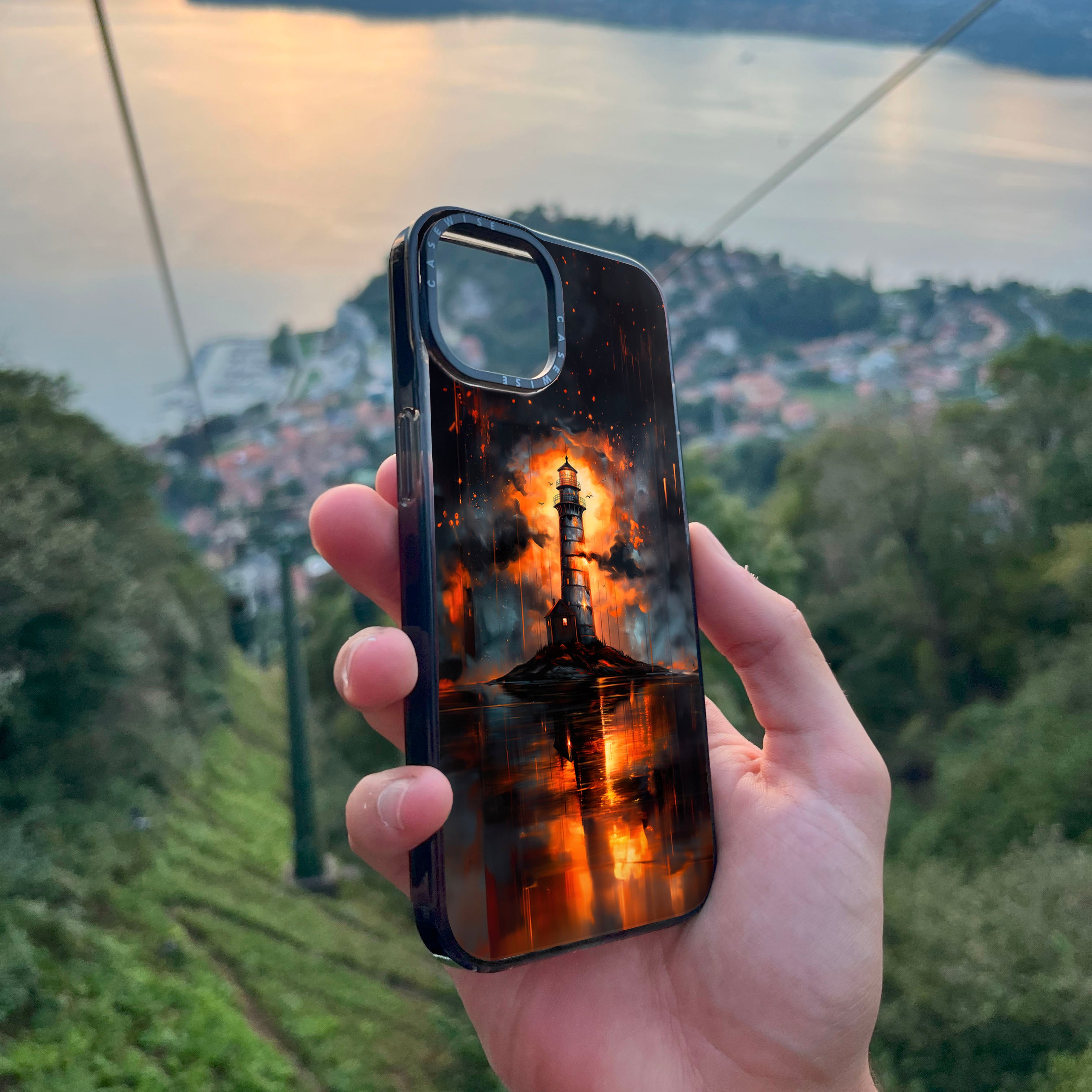 CASEWISE
CASEWISE