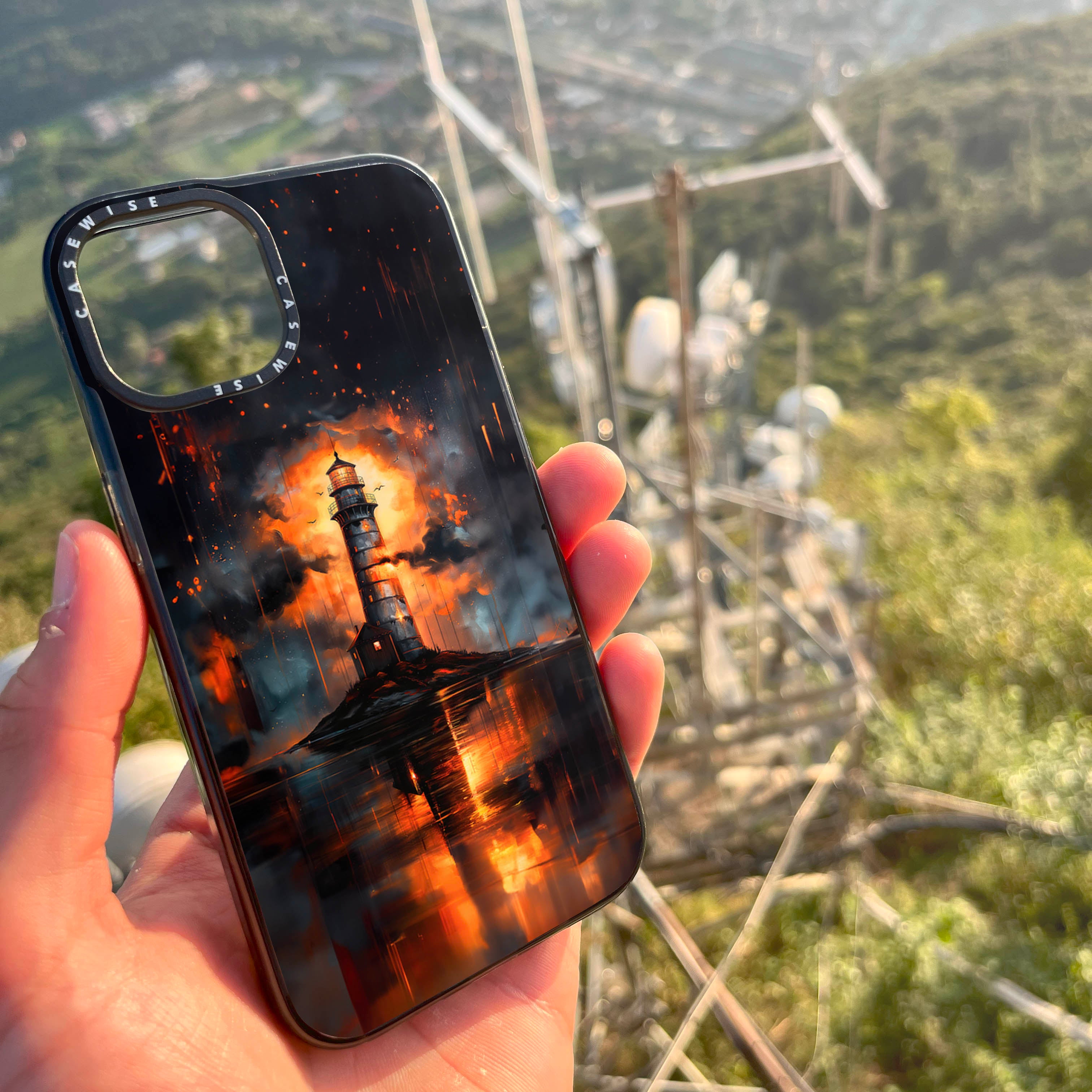 CASEWISE CASEWISE