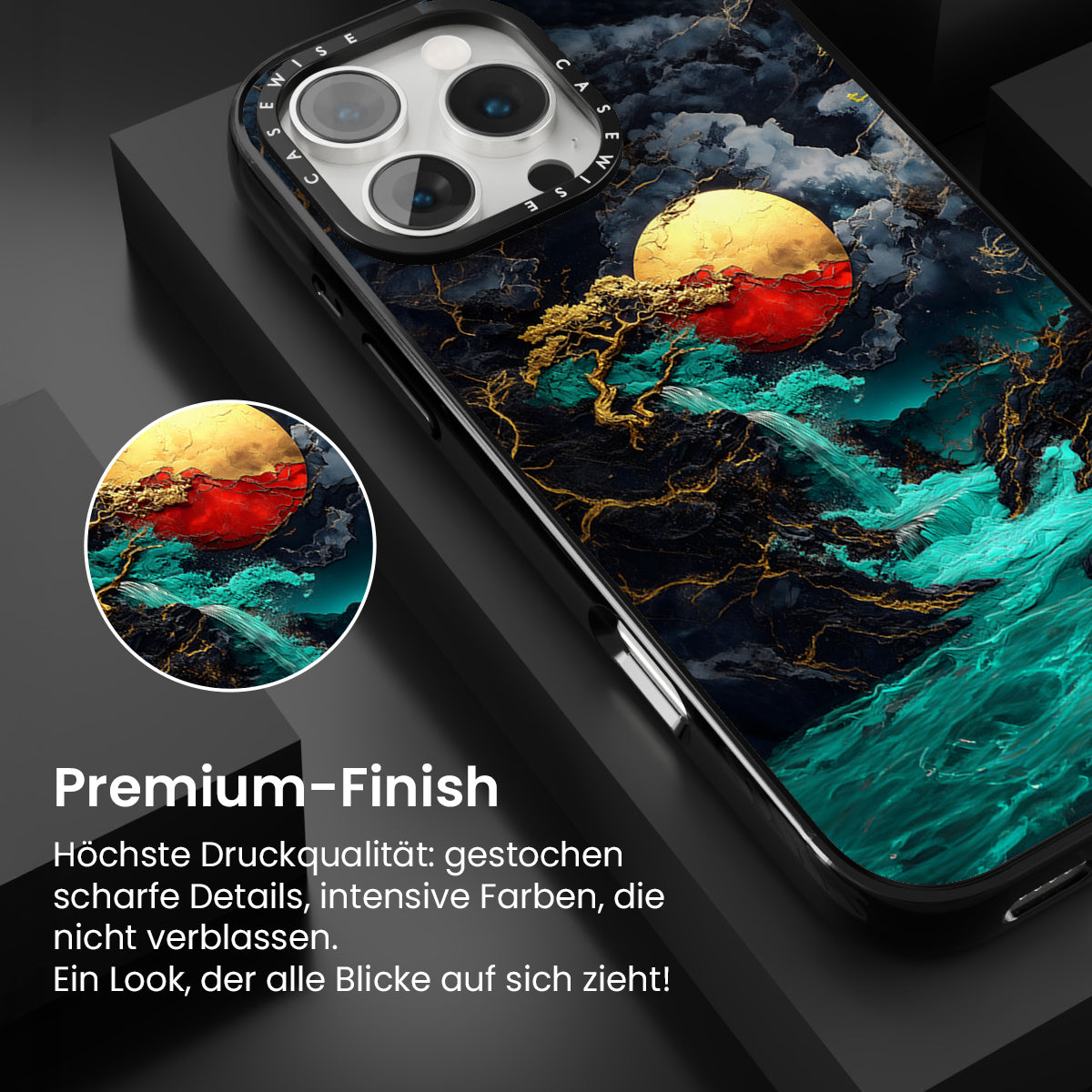 CASEWISE CASEWISE

Premium-Finish

Höchste Druckqualität: gestochen scharfe Details, intensive Farben, die nicht verblassen.
Ein Look, der alle Blicke auf sich zieht!