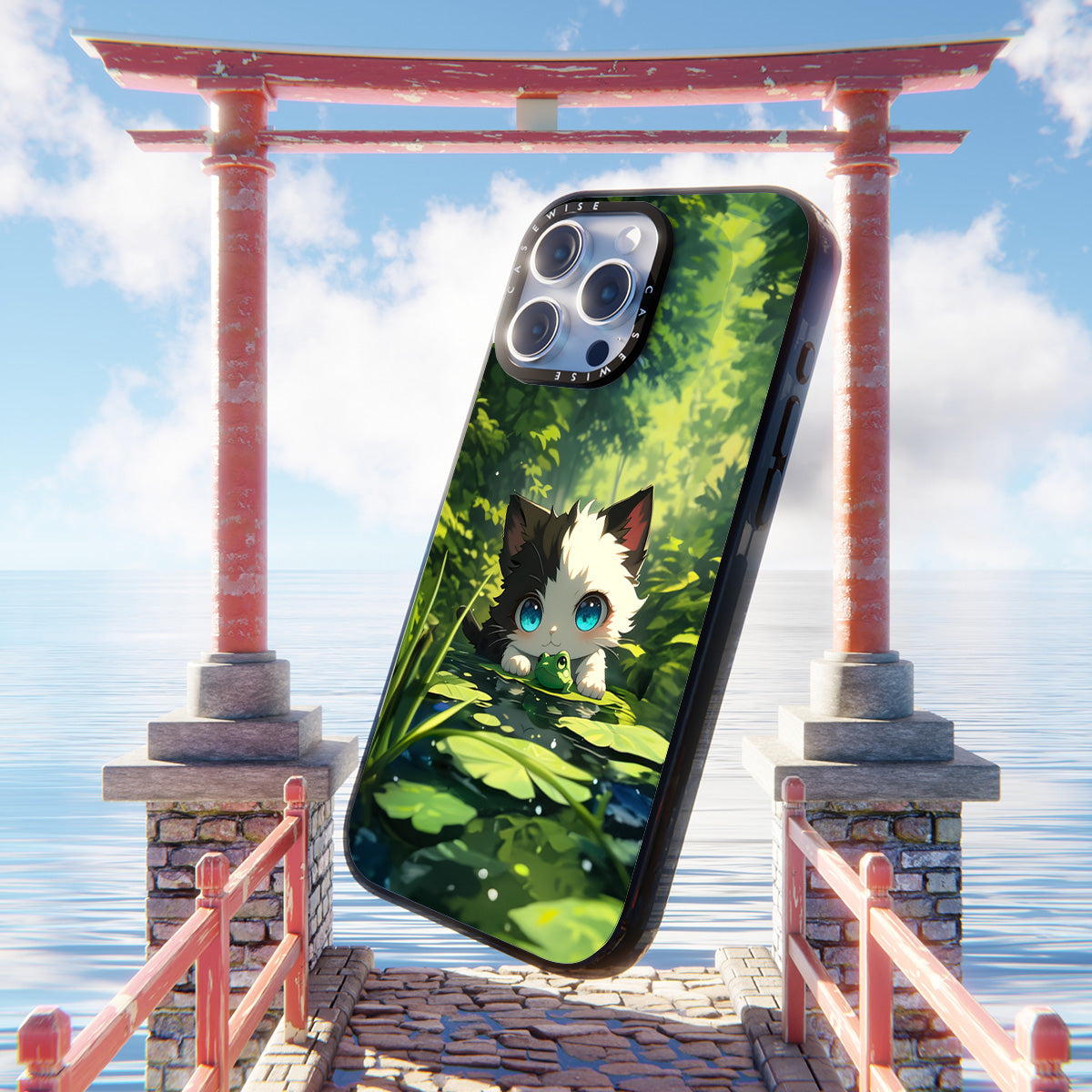 CASEWISE CASEWISE