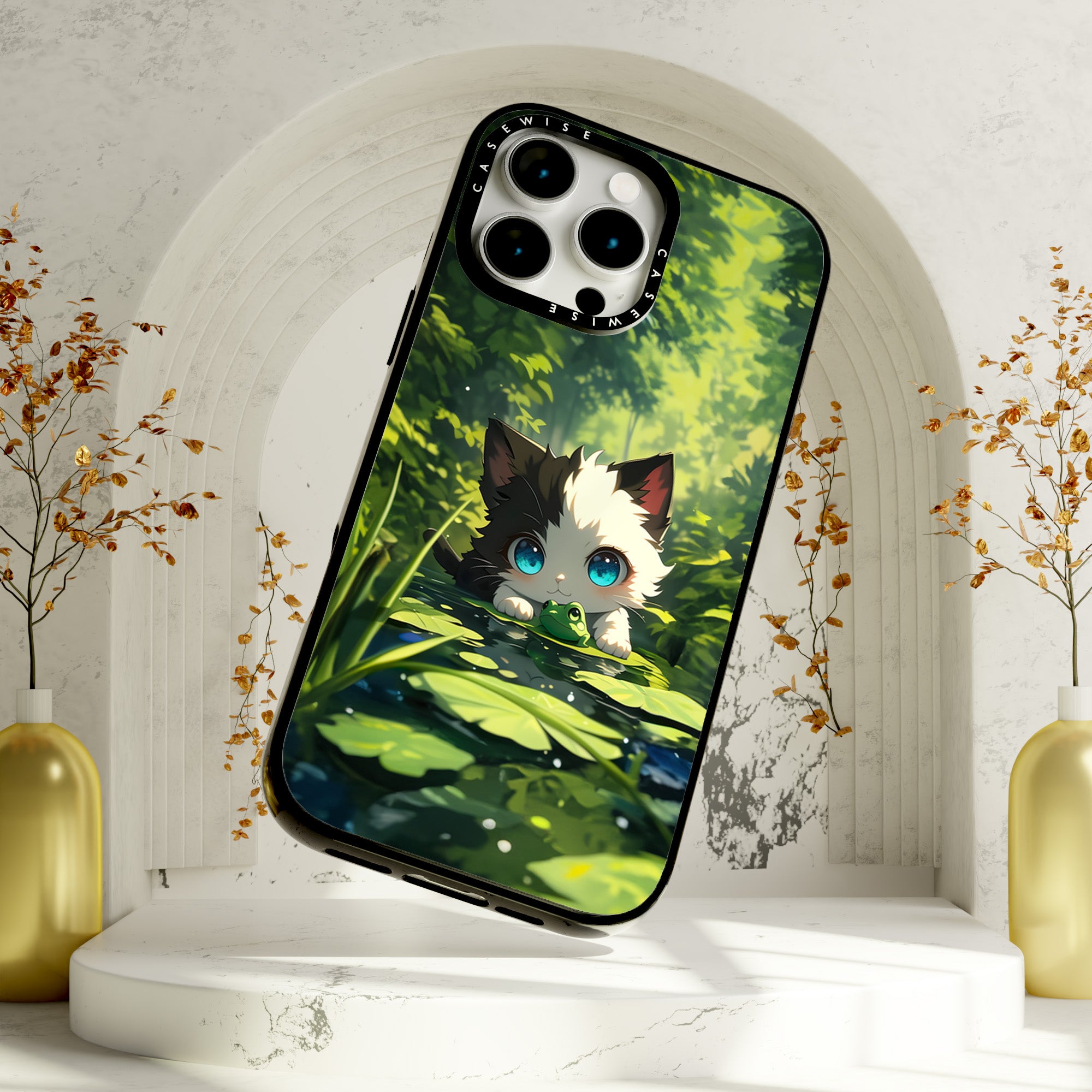 CASEWISE CASEWISE