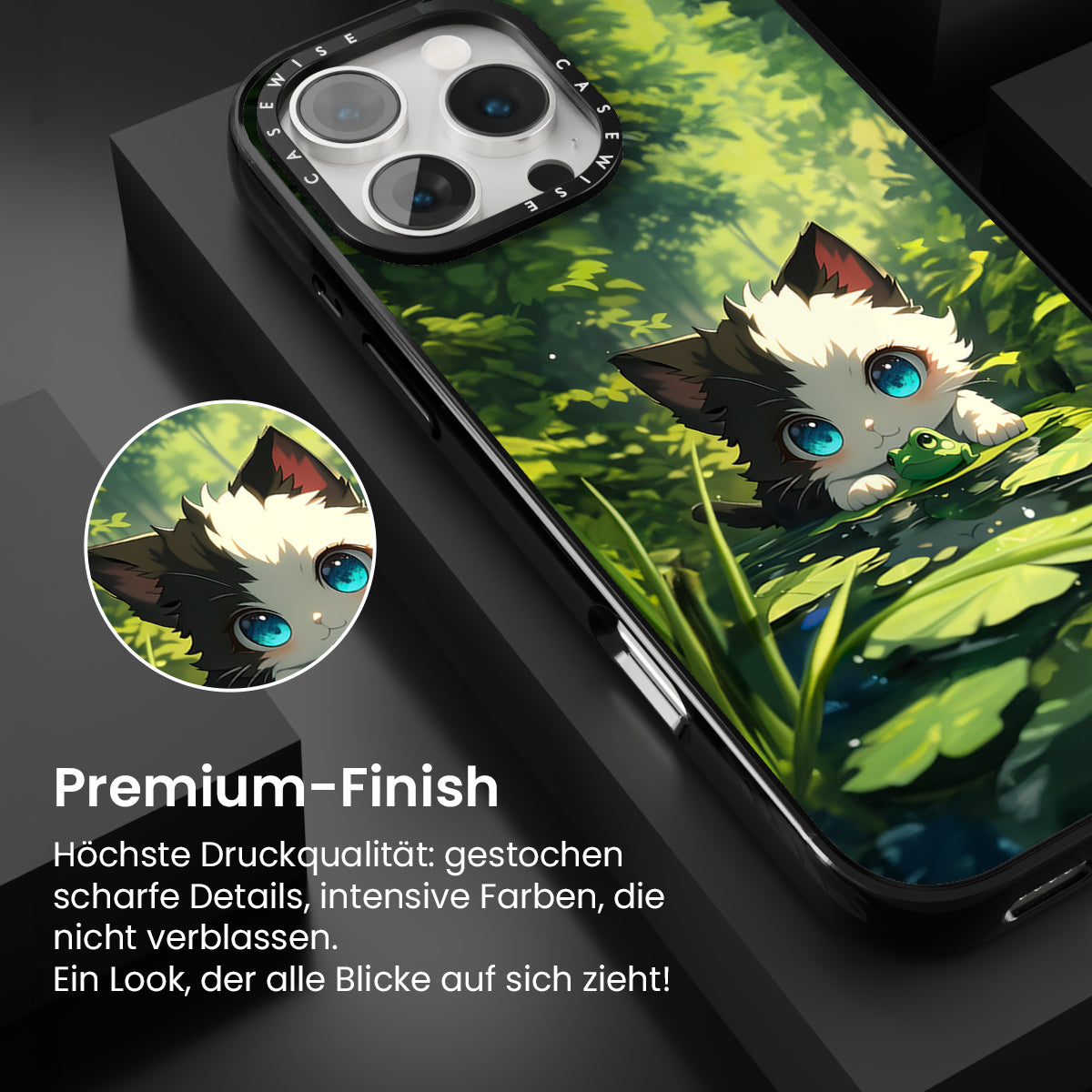 CASEWISE CASEWISE

Premium-Finish

Höchste Druckqualität: gestochen scharfe Details, intensive Farben, die nicht verblassen.
Ein Look, der alle Blicke auf sich zieht!