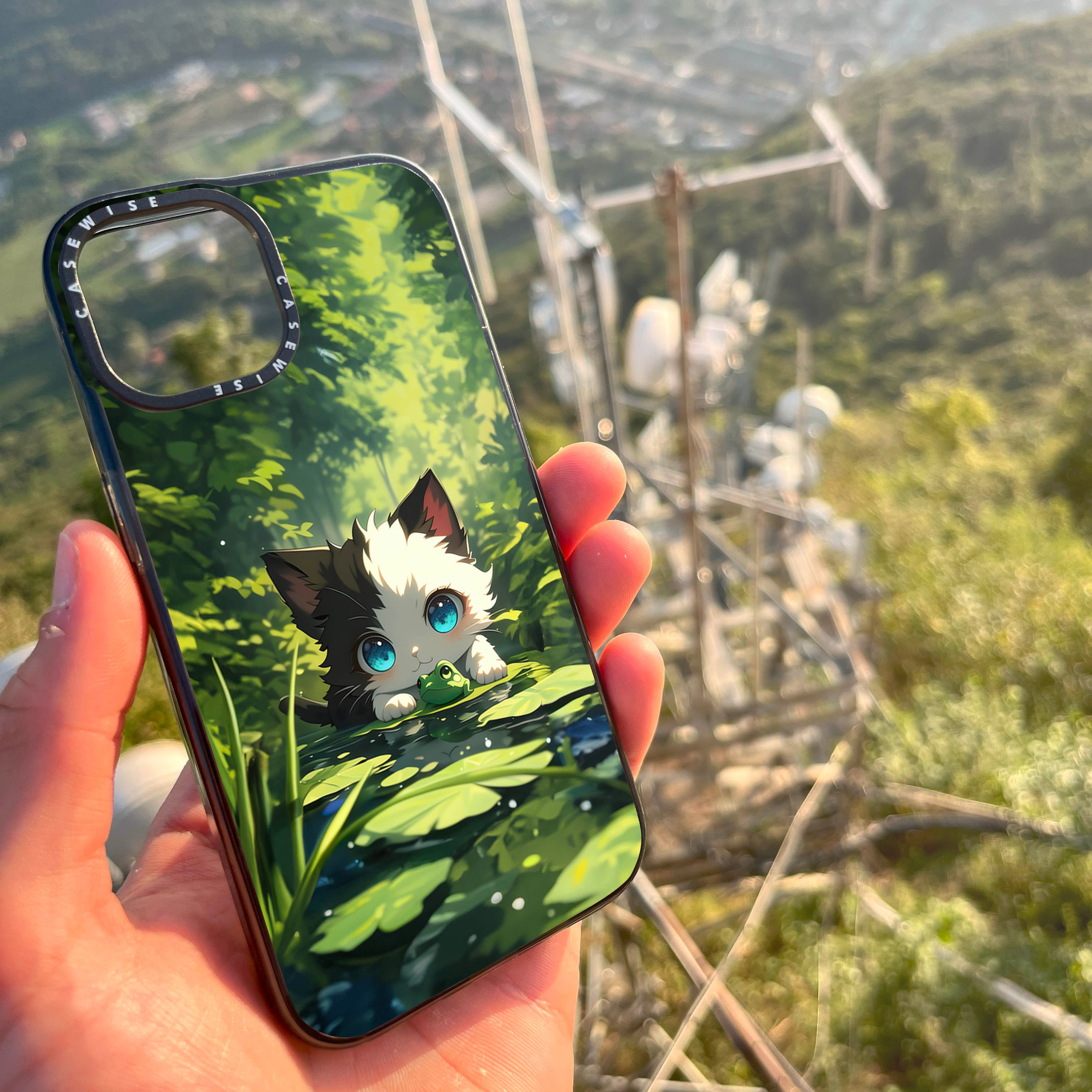 CASEWISE
CASEWISE