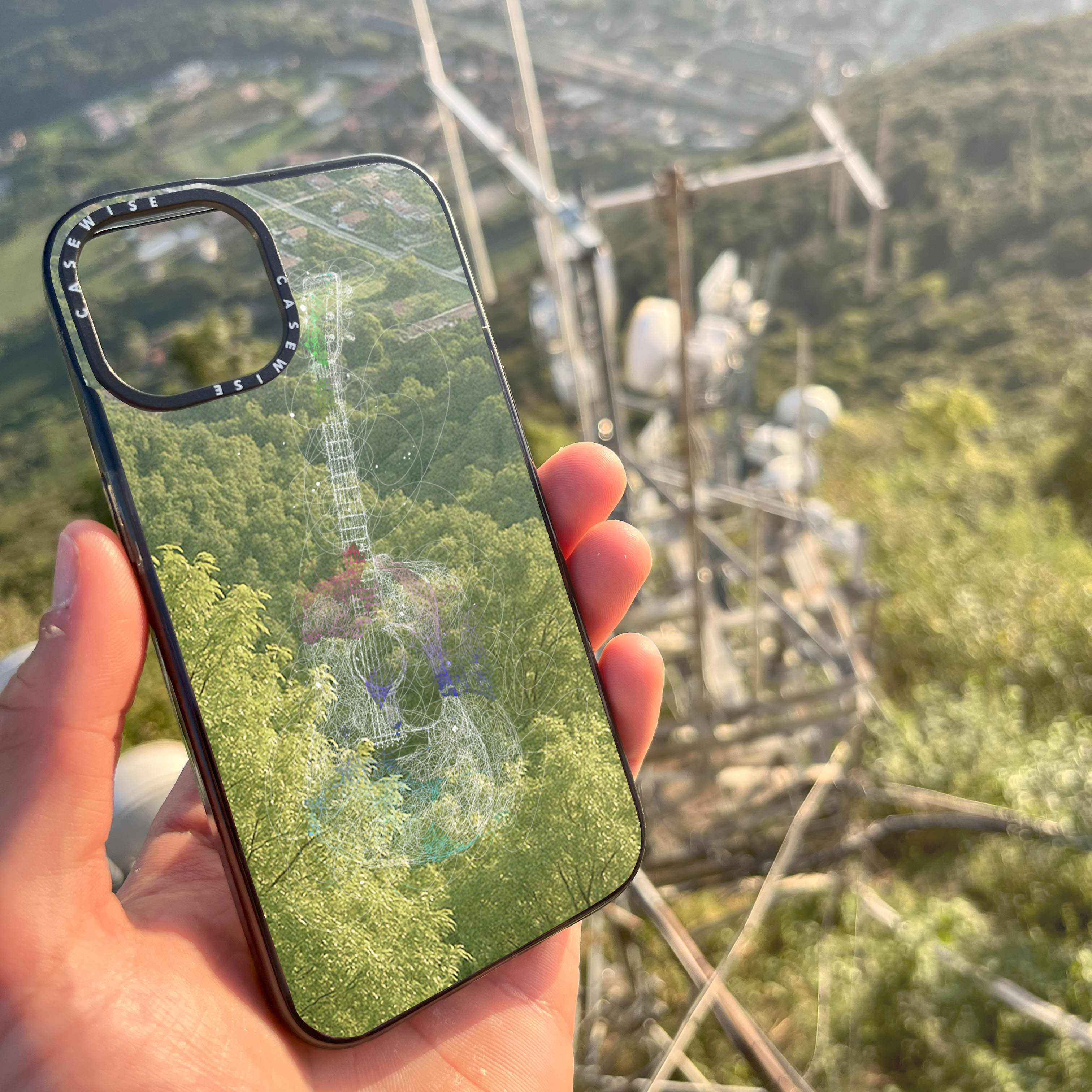 CASEWISE CASEWISE