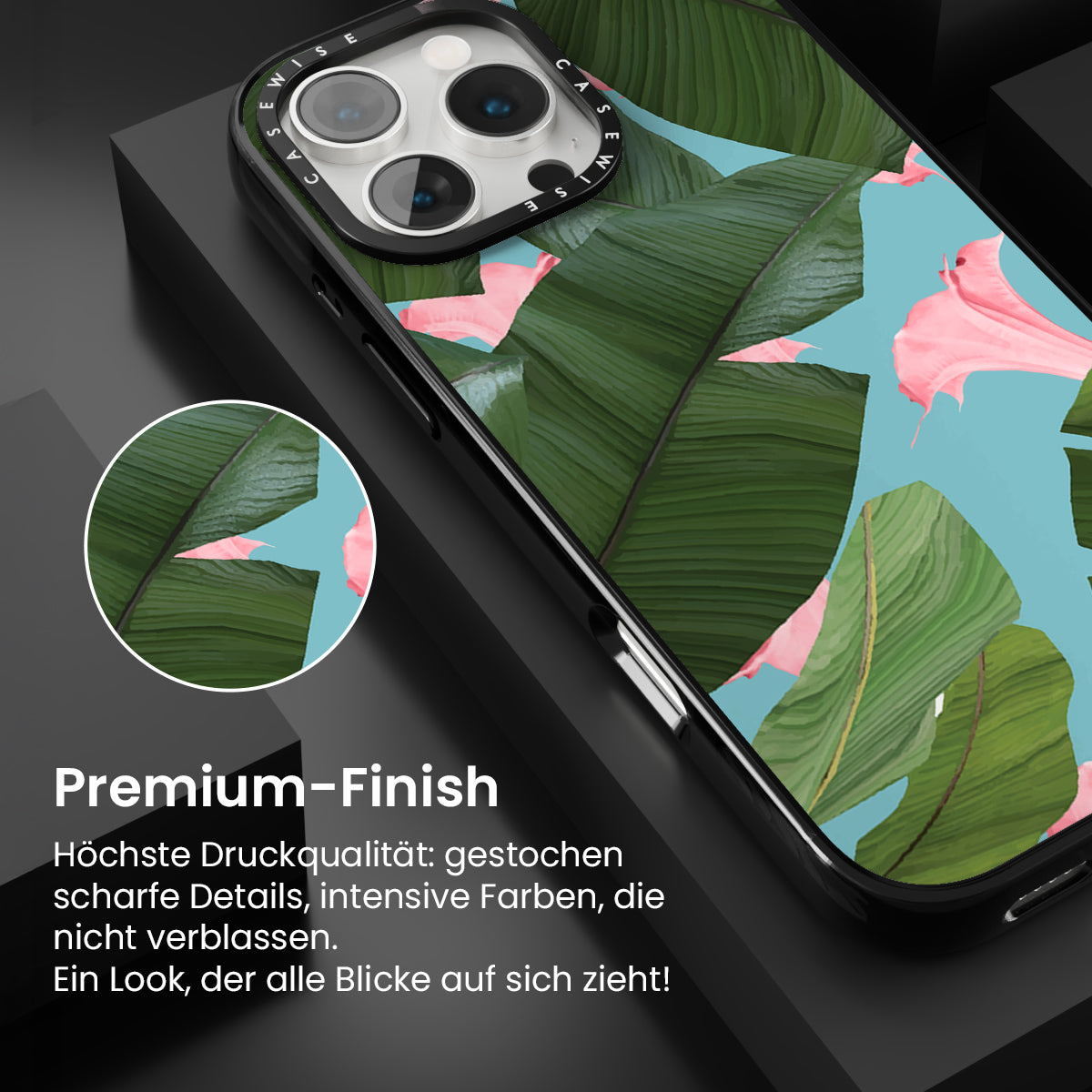 CASEWISE CASEWISE

Premium-Finish

Höchste Druckqualität: gestochen scharfe Details, intensive Farben, die nicht verblassen.
Ein Look, der alle Blicke auf sich zieht!