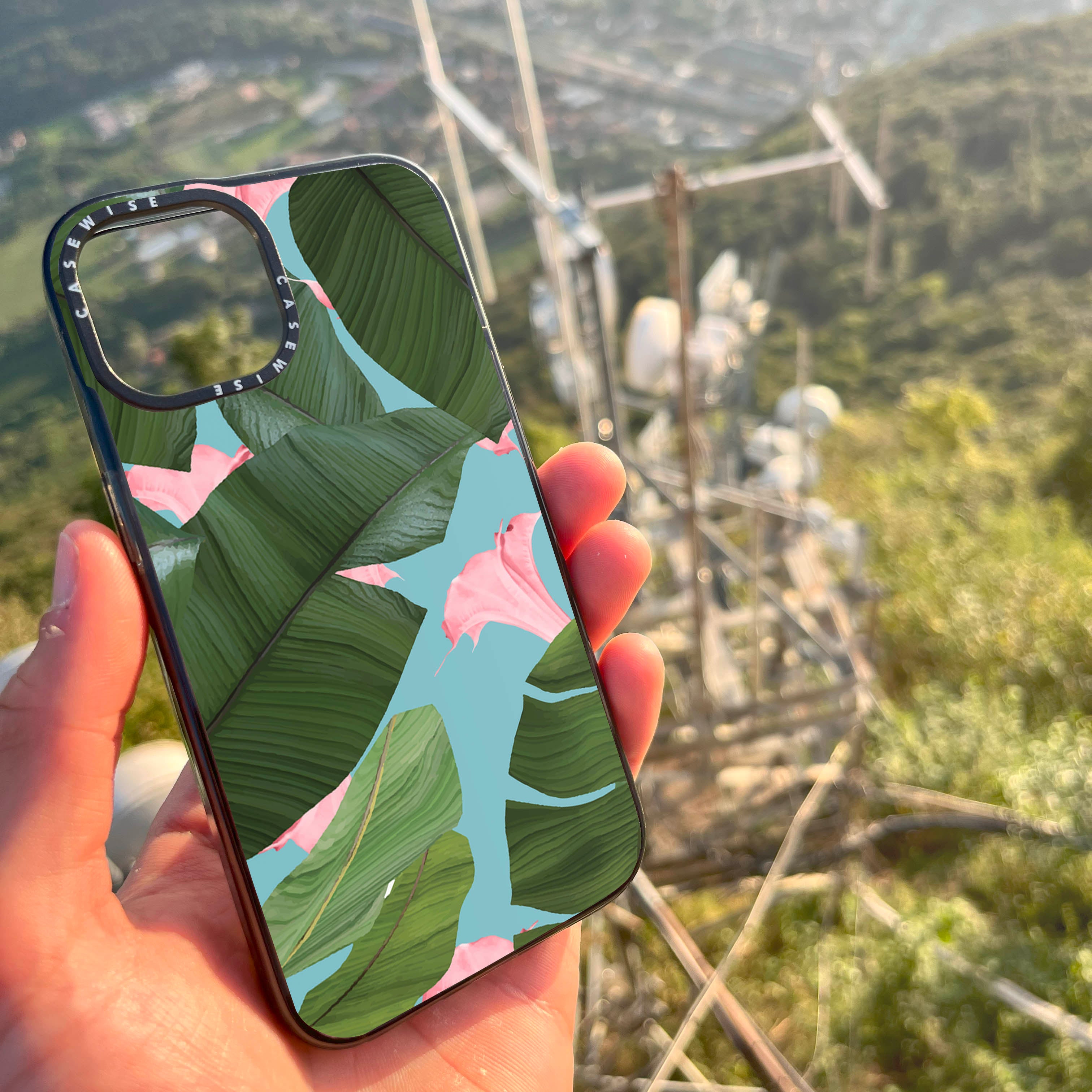 CASEWISE
CASEWISE