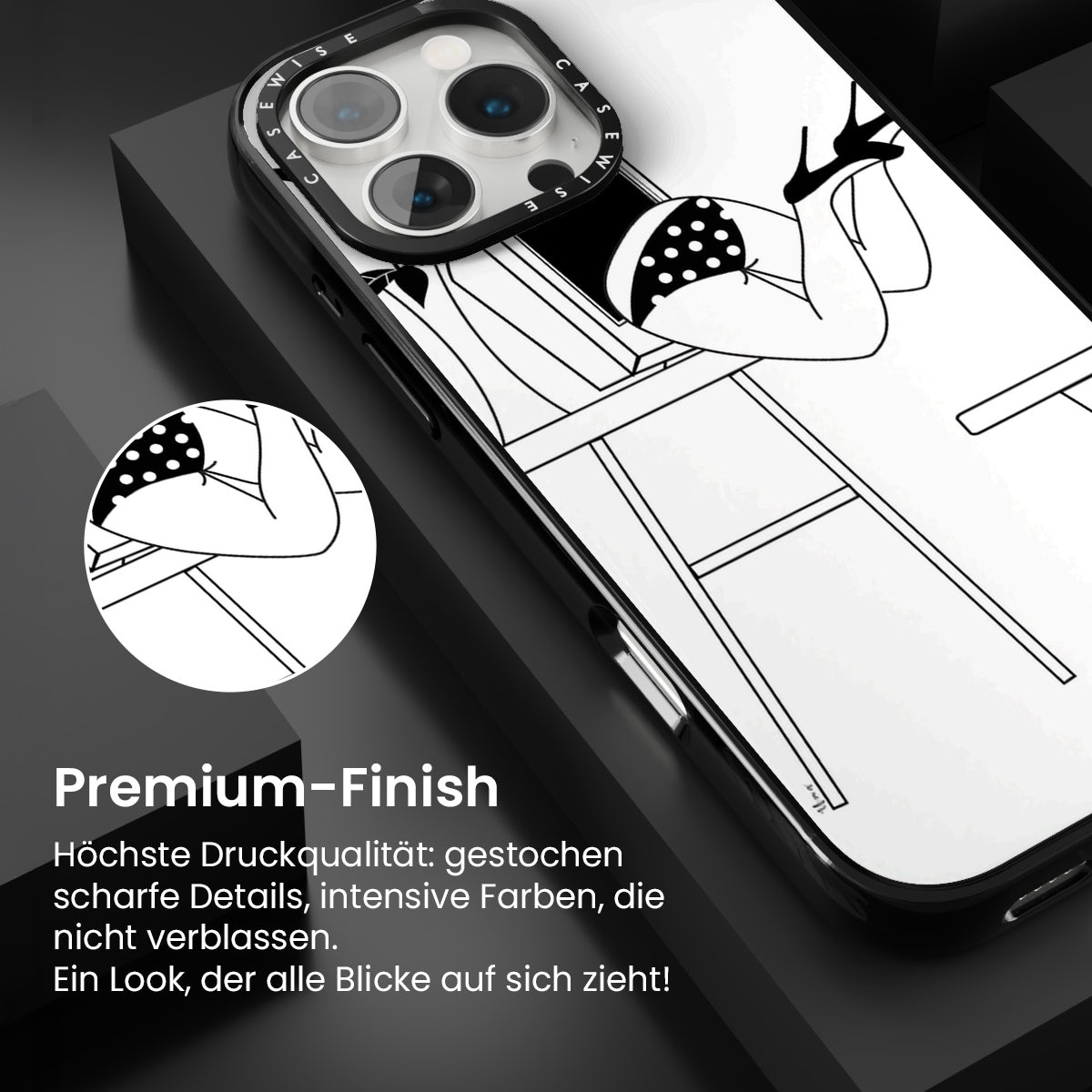 CASEWISE CASEWISE

Premium-Finish

Höchste Druckqualität: gestochen scharfe Details, intensive Farben, die nicht verblassen.
Ein Look, der alle Blicke auf sich zieht!