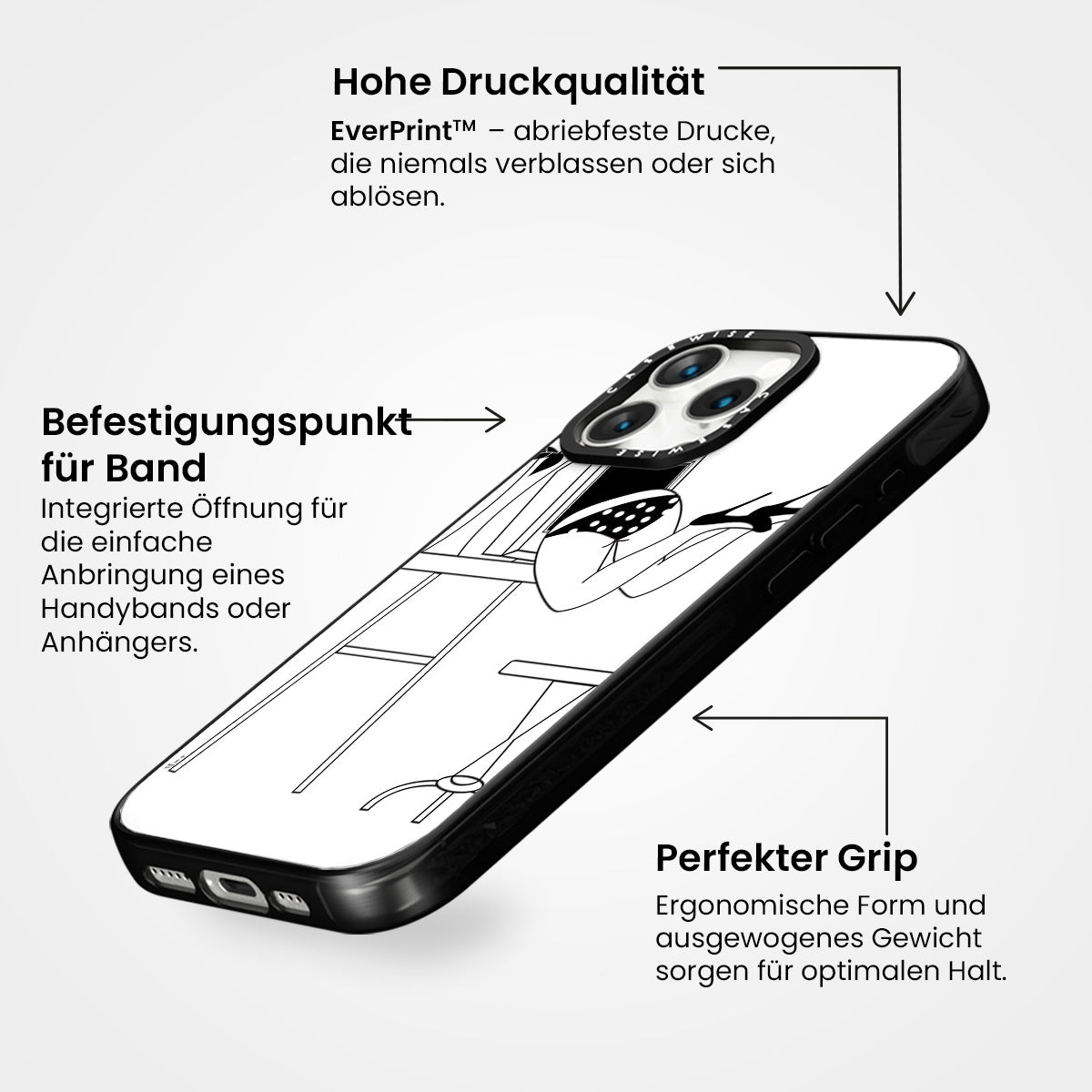 Hohe Druckqualität

EverPrint™ – abriebfeste Drucke, die niemals verblassen oder sich ablösen.

Befestigungspunkt für Band

Integrierte Öffnung für die einfache Anbringung eines Handybands oder Anhängers.

CASEWISE

CASEWISE

Perfekter Grip

Ergonomische Form und ausgewogenes Gewicht sorgen für optimalen Halt.