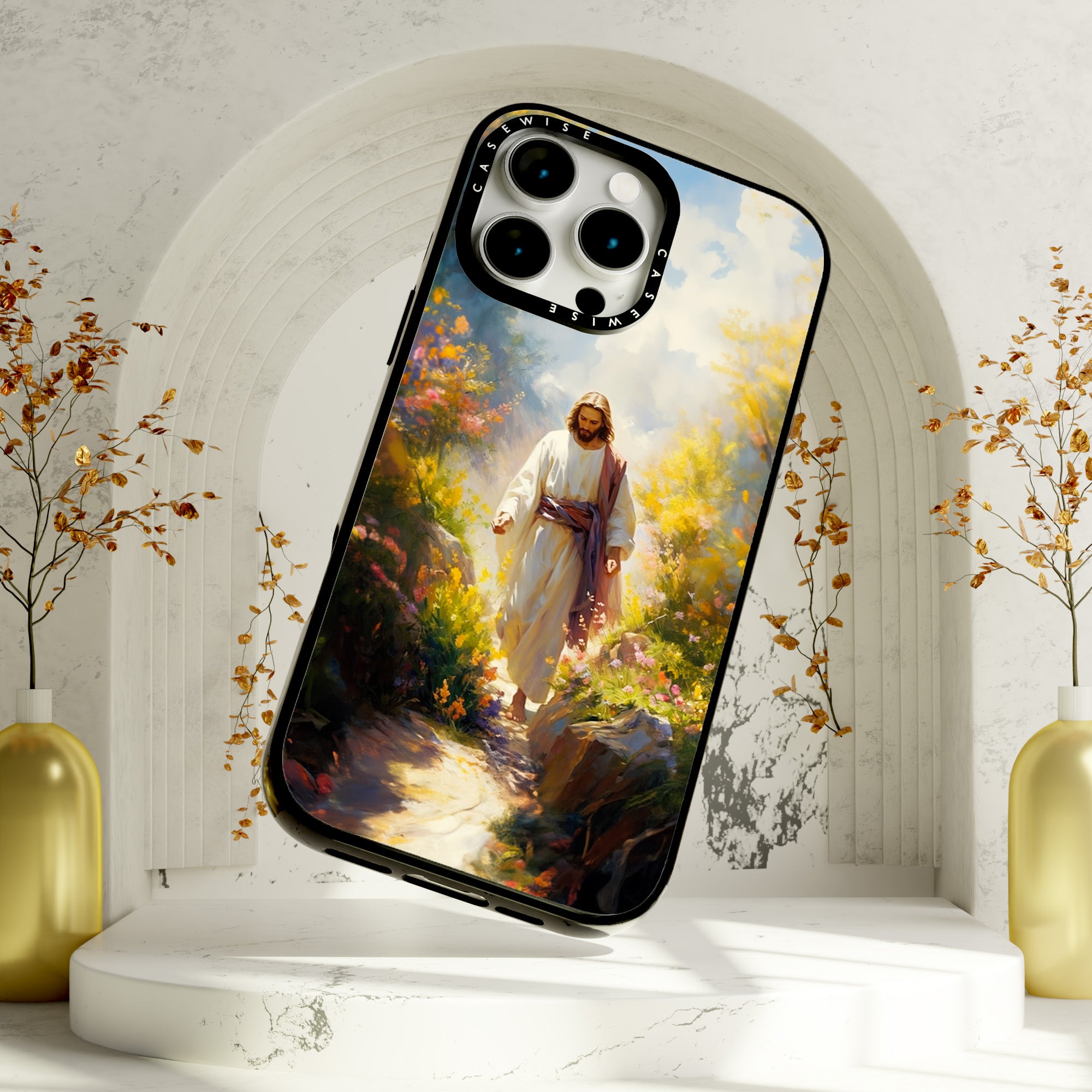 CASEWISE
CASEWISE