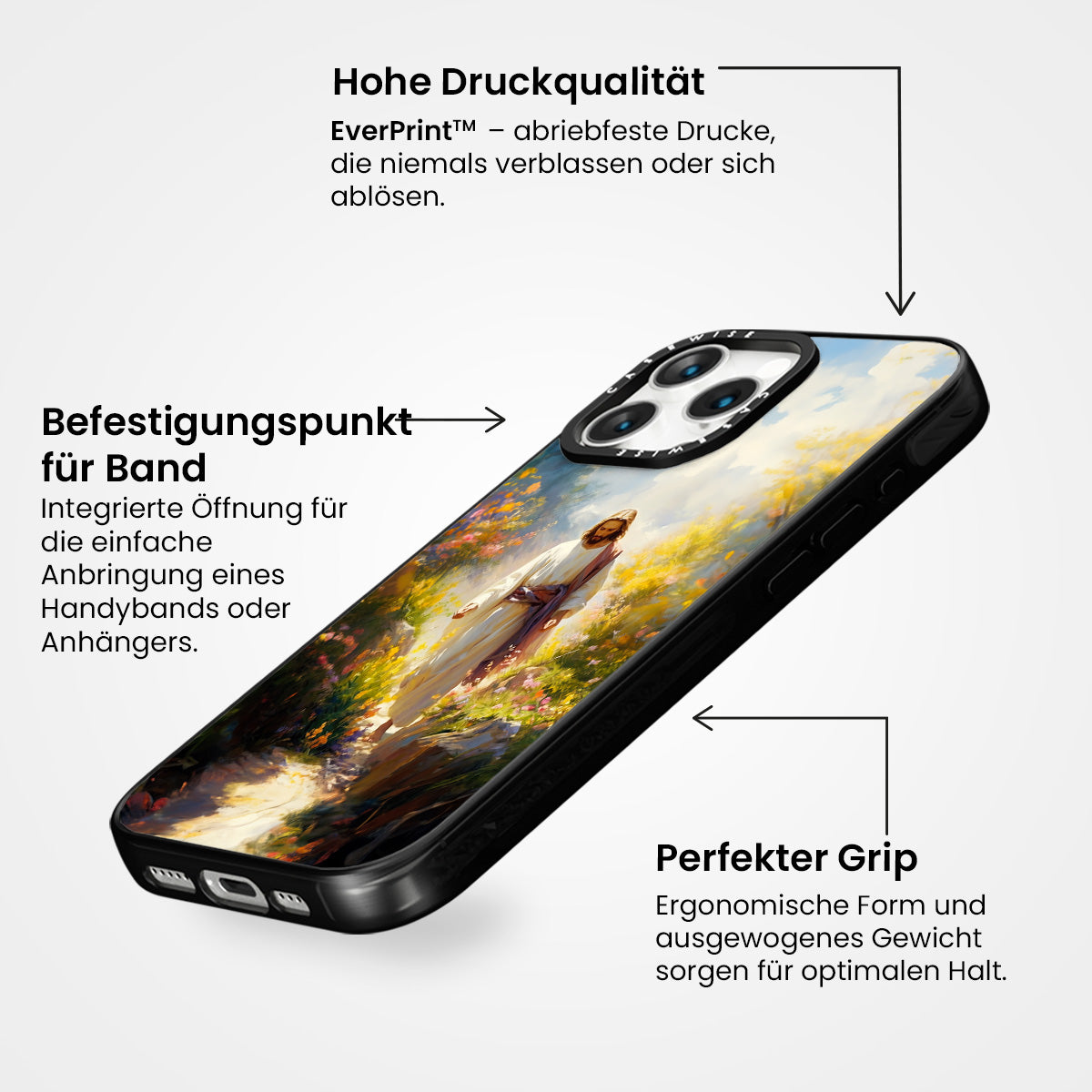 Hohe Druckqualität

EverPrint™ – abriebfeste Drucke, die niemals verblassen oder sich ablösen.

CASEWISE

CASEWISE

Befestigungspunkt für Band

Integrierte Öffnung für die einfache Anbringung eines Handybands oder Anhängers.

Perfekter Grip

Ergonomische Form und ausgewogenes Gewicht sorgen für optimalen Halt.