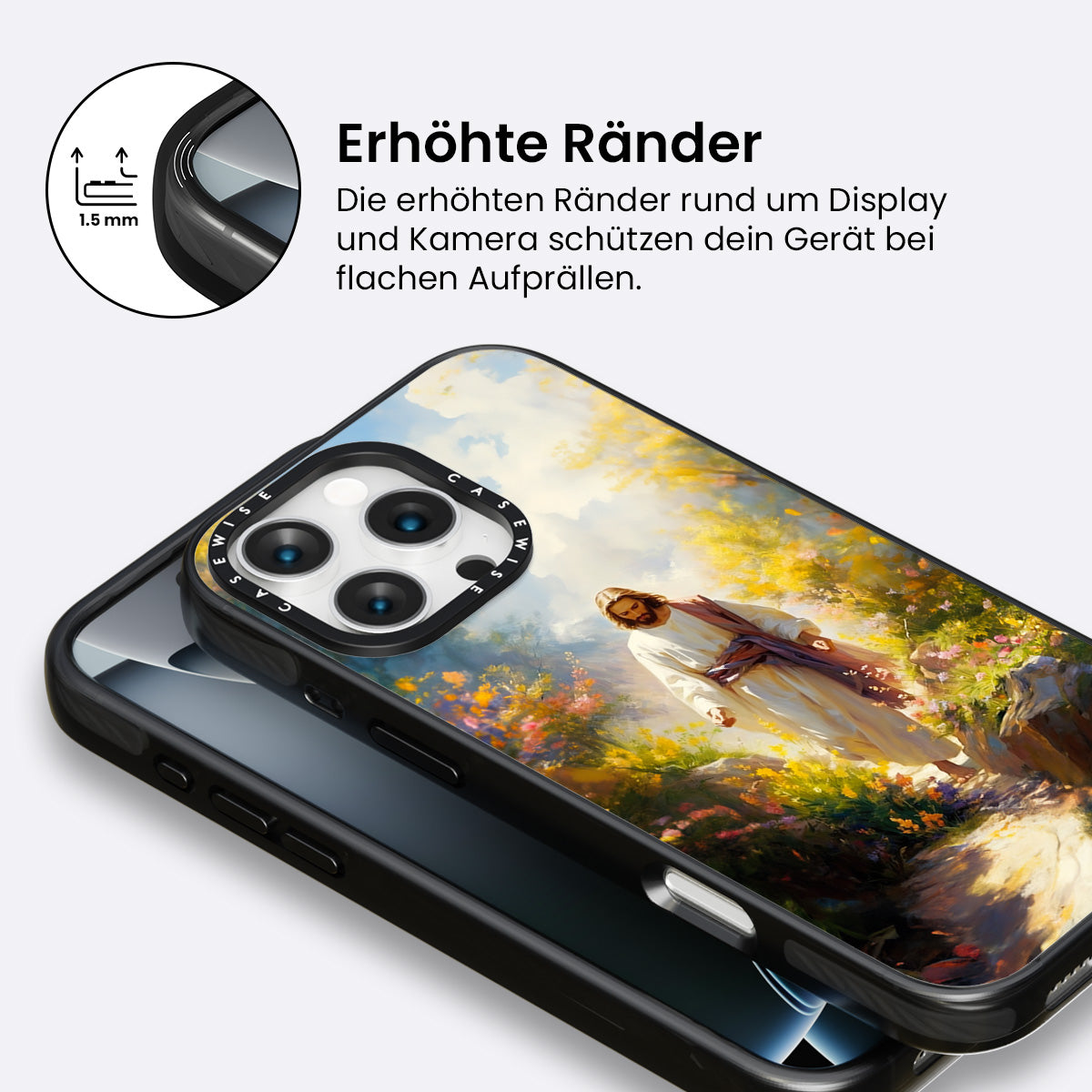 1.5 mm

Erhöhte Ränder

Die erhöhten Ränder rund um Display und Kamera schützen dein Gerät bei flachen Aufprällen.

CASEWISE CASEWISE