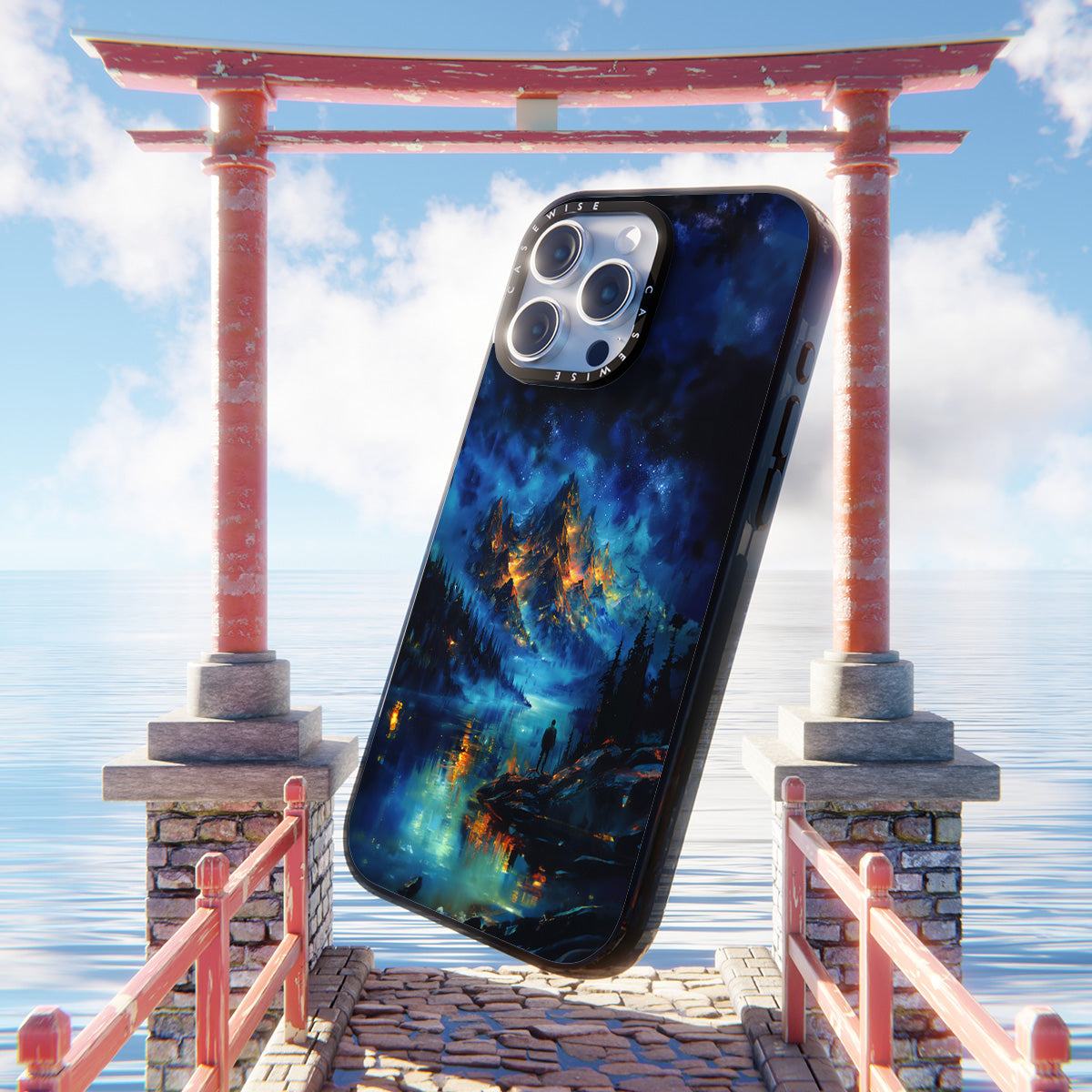 CASEWISE CASEWISE