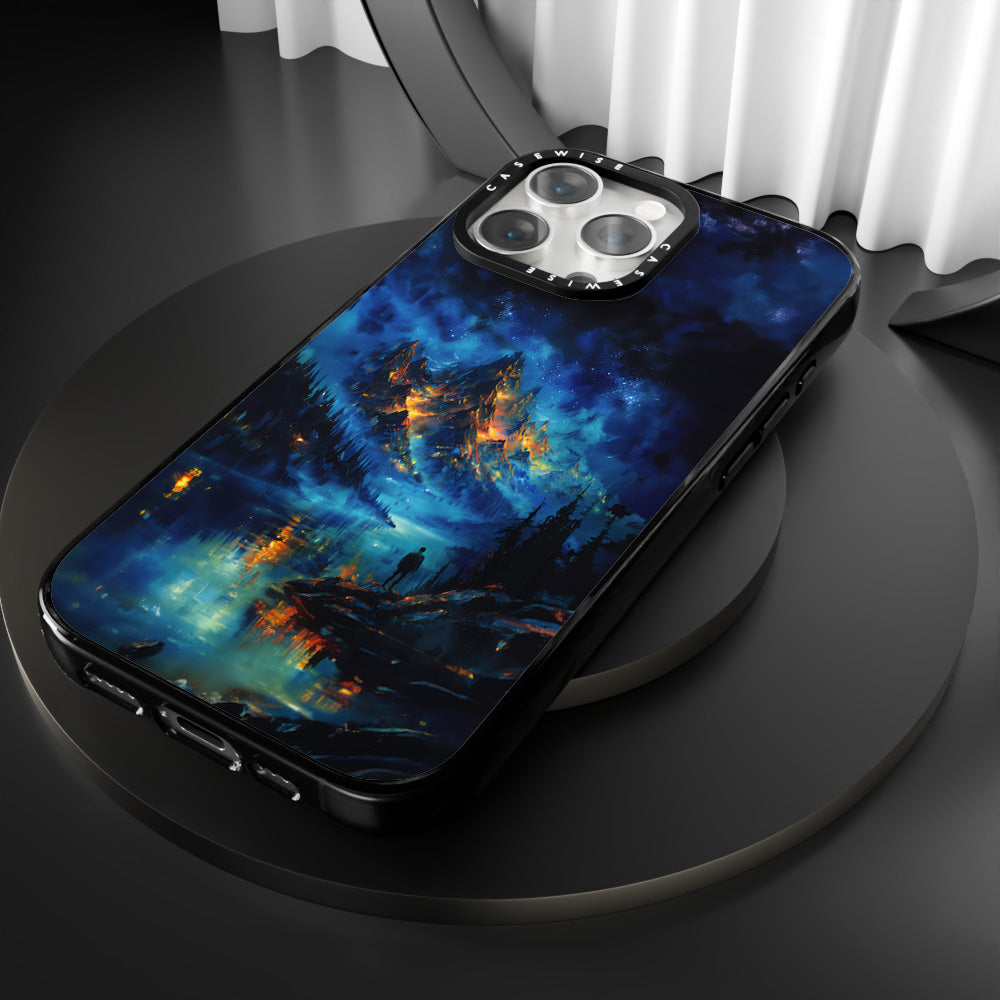 CASEWISE
CASEWISE