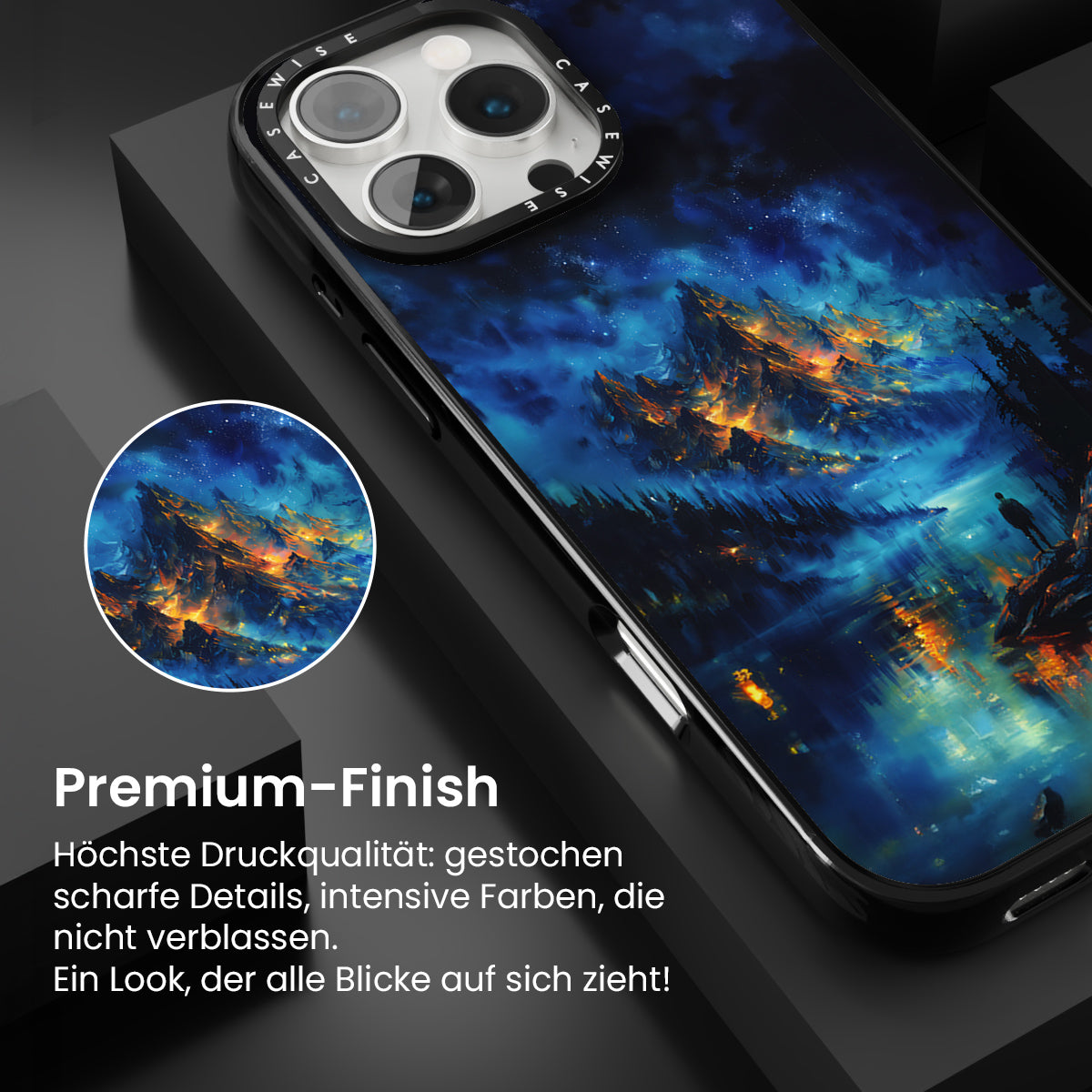 CASEWISE CASEWISE

Premium-Finish

Höchste Druckqualität: gestochen scharfe Details, intensive Farben, die nicht verblassen.
Ein Look, der alle Blicke auf sich zieht!