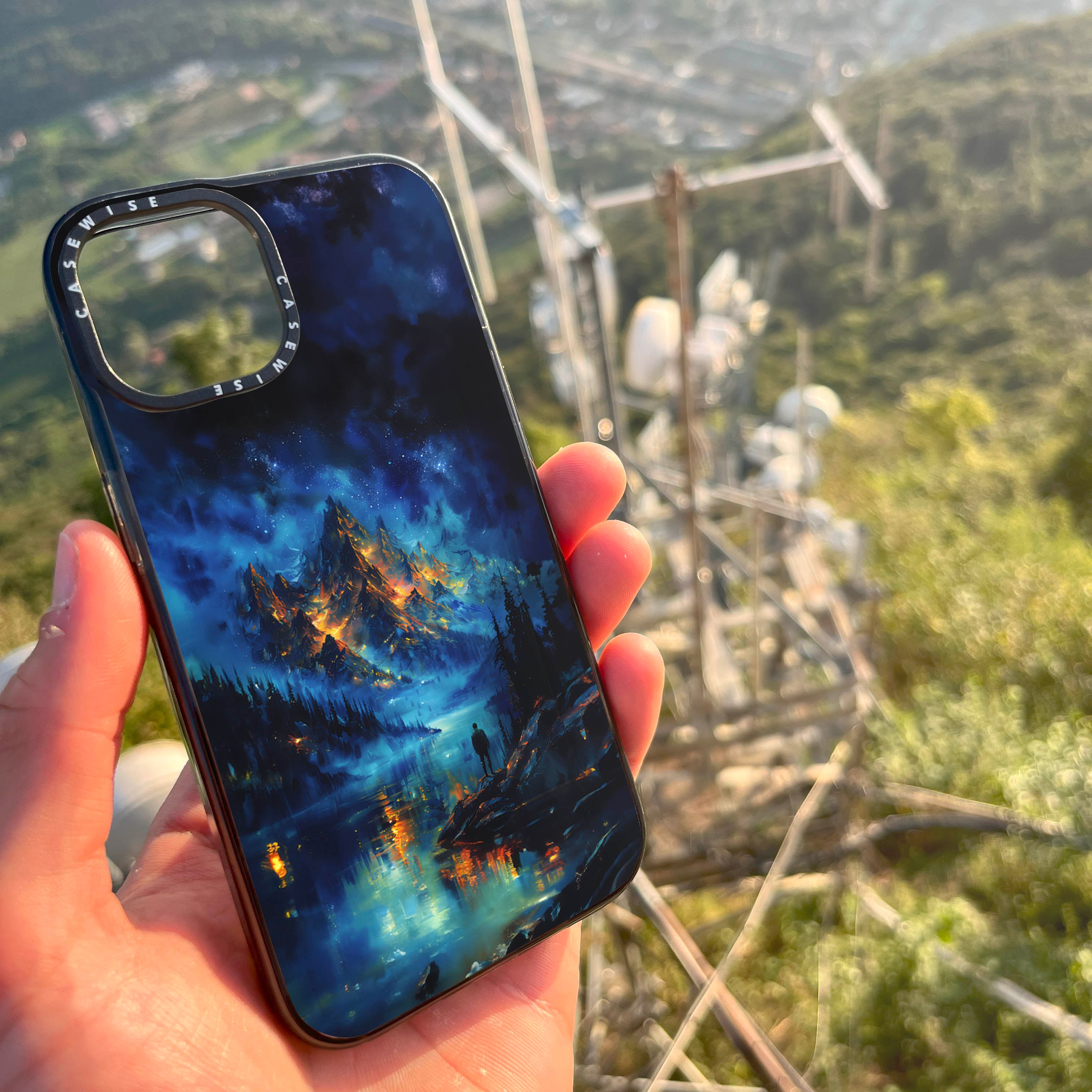 CASEWISE CASEWISE